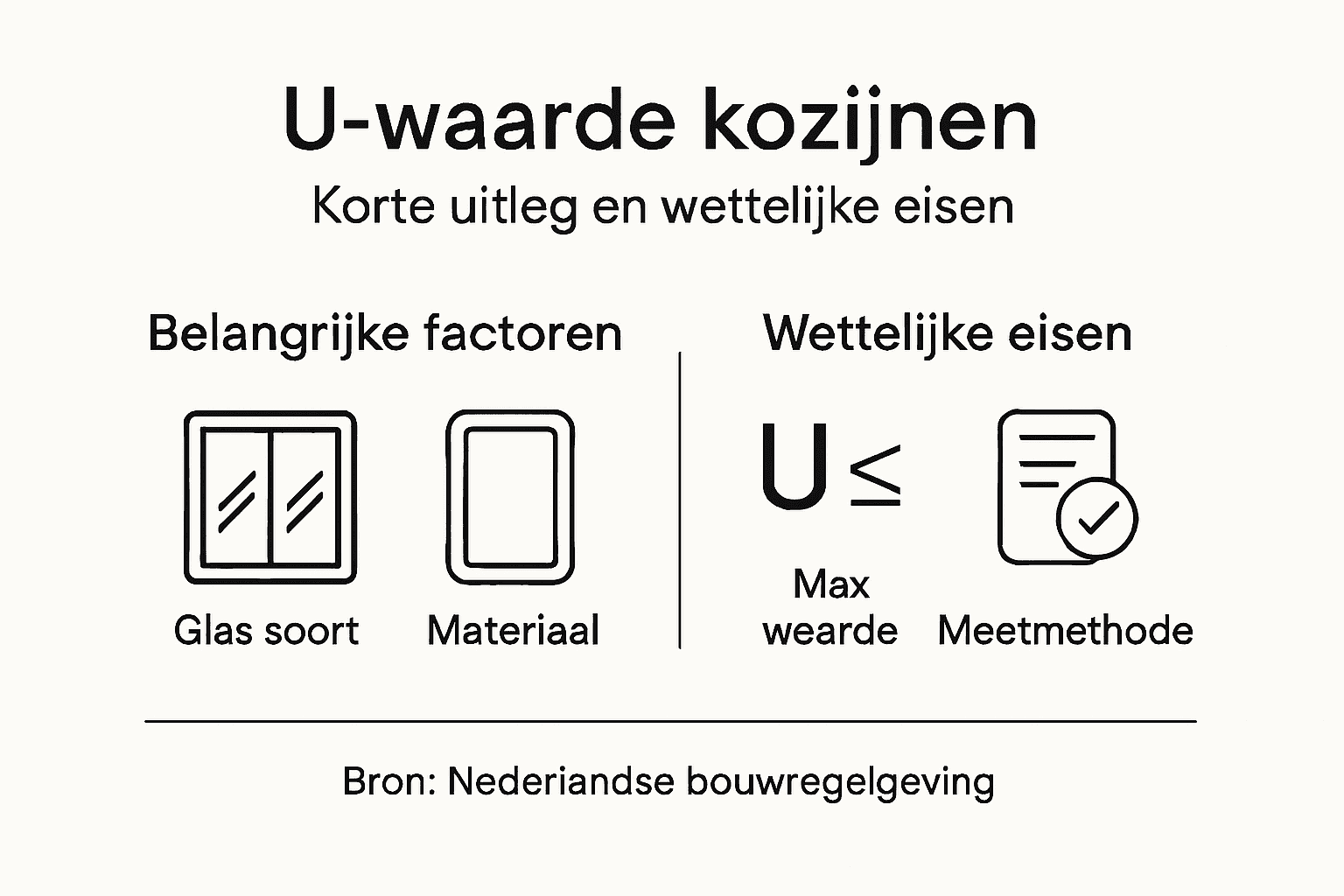 U-waarde kozijnen

Korte uitleg en wettelijke eisen

Belangrijke factoren

Glas soort

Materiaal

Wettelijke eisen

$U \leq$

Max wearde

Meetmethode

Bron: Nederiandse bouwregelgeving