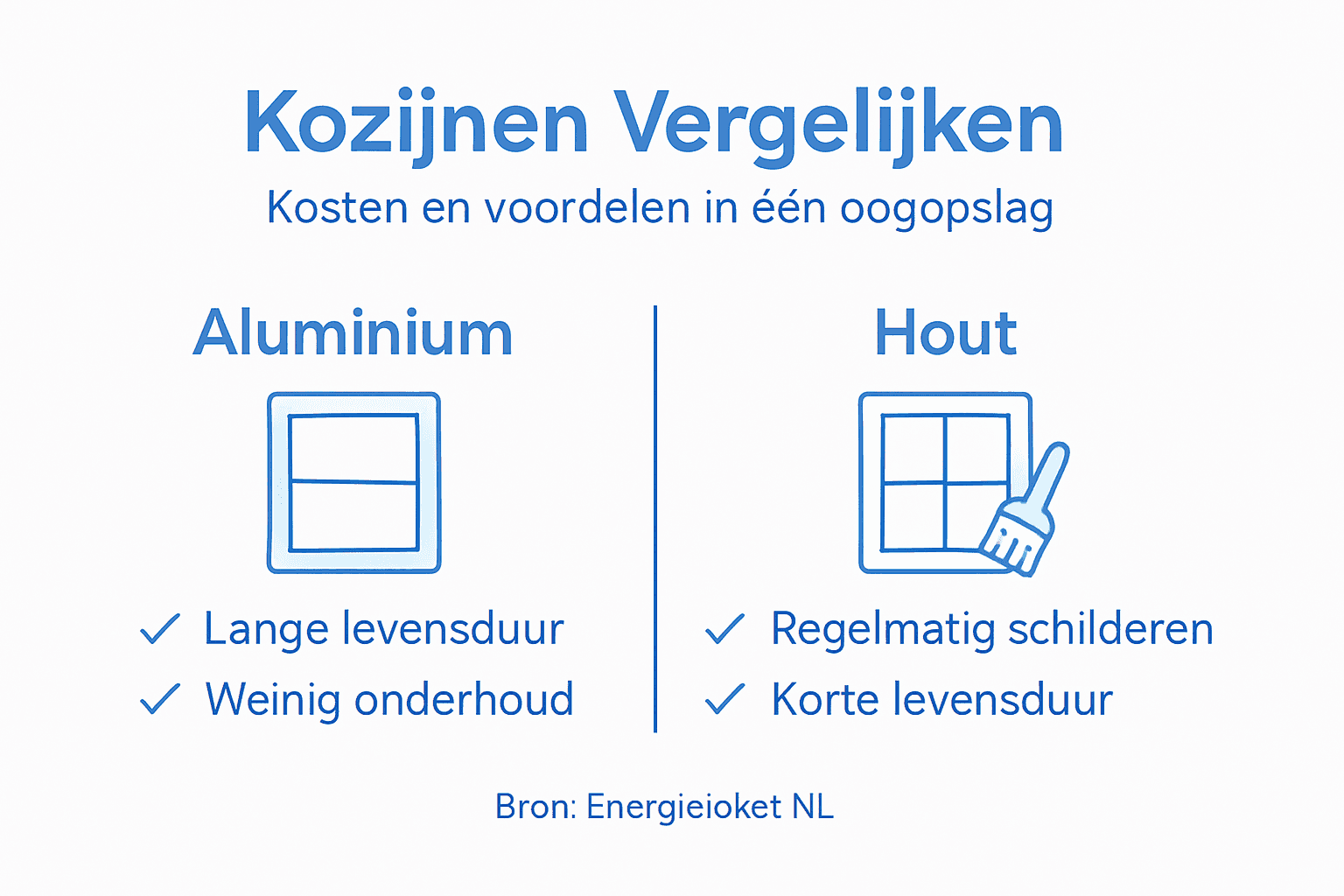 Kozijnen Vergelijken

Kosten en voordelen in één oogopslag

Aluminium

✓ Lange levensduur
✓ Weinig onderhoud

Hout

✓ Regelmatig schilderen
✓ Korte levensduur

Bron: Energieioket NL