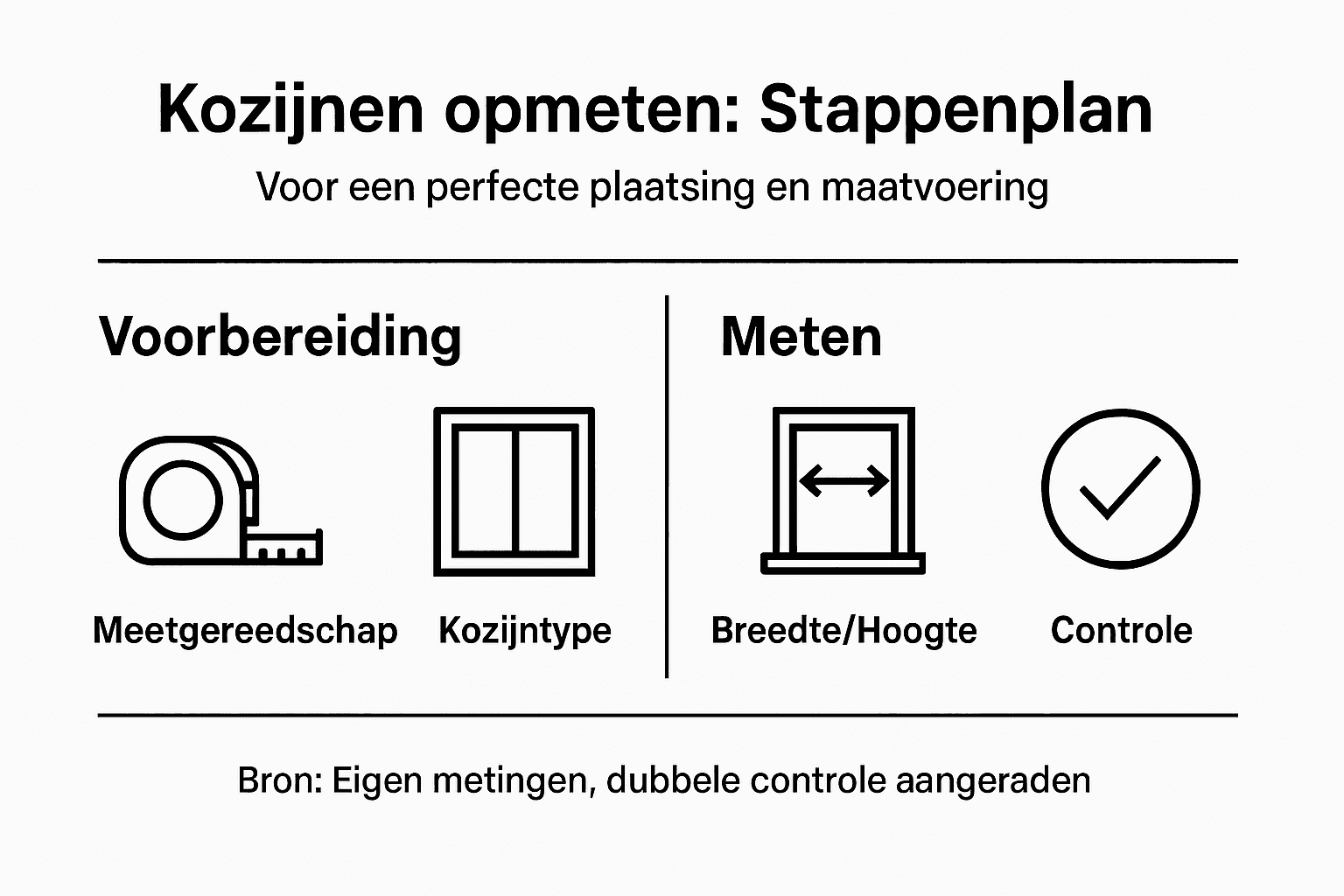 Kozijnen opmeten: Stappenplan

Voor een perfecte plaatsing en maatvoering

Voorbereiding

Meetgereedschap

Kozijntype

Meten

Breedte/Hoogte

Controle

Bron: Eigen metingen, dubbele controle aangeraden