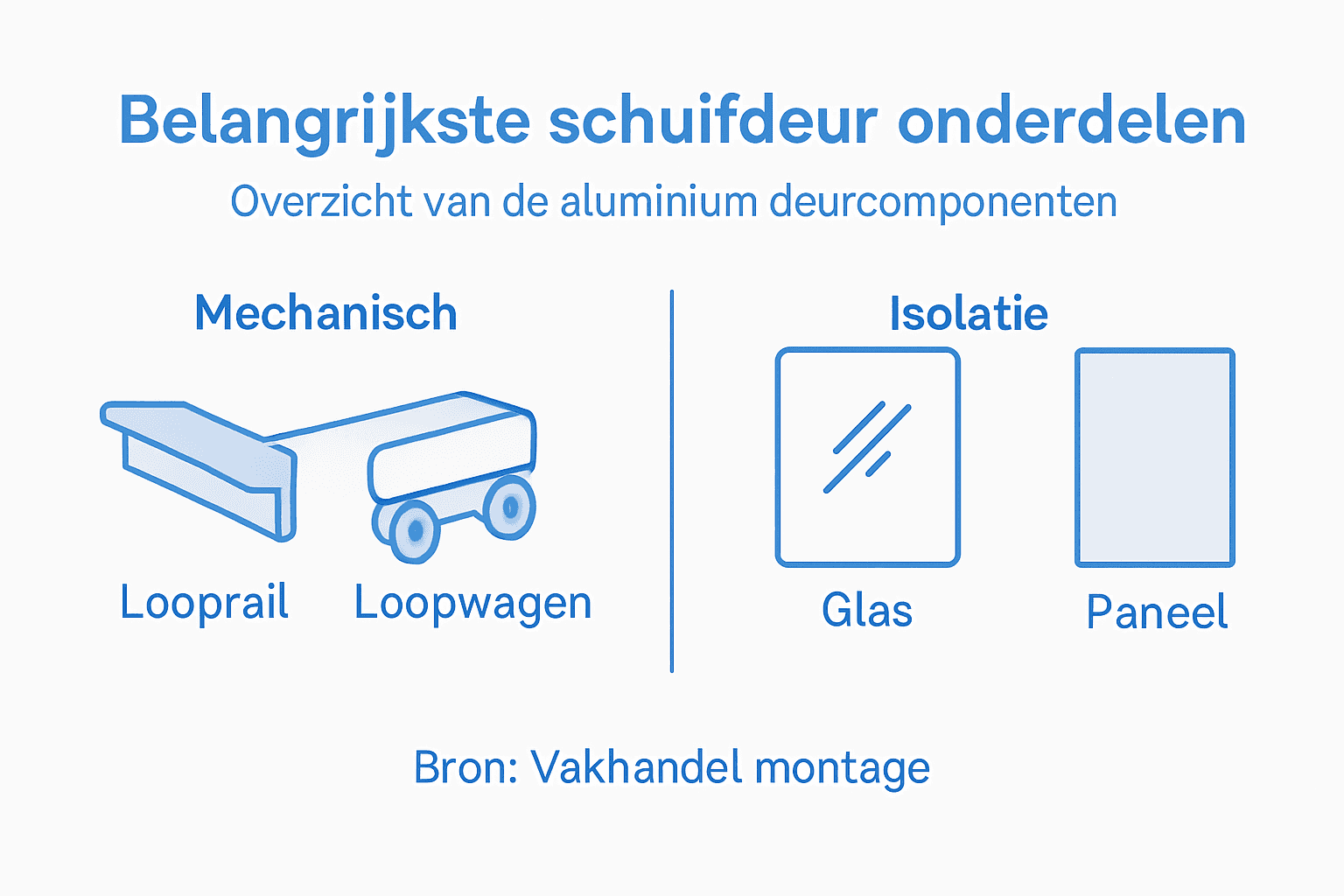 Belangrijkste schuifdeur onderdelen

Overzicht van de aluminium deurcomponenten

Mechanisch

Looprail

Loopwagen

Isolatie

Glas

Paneel

Bron: Vakhandel montage