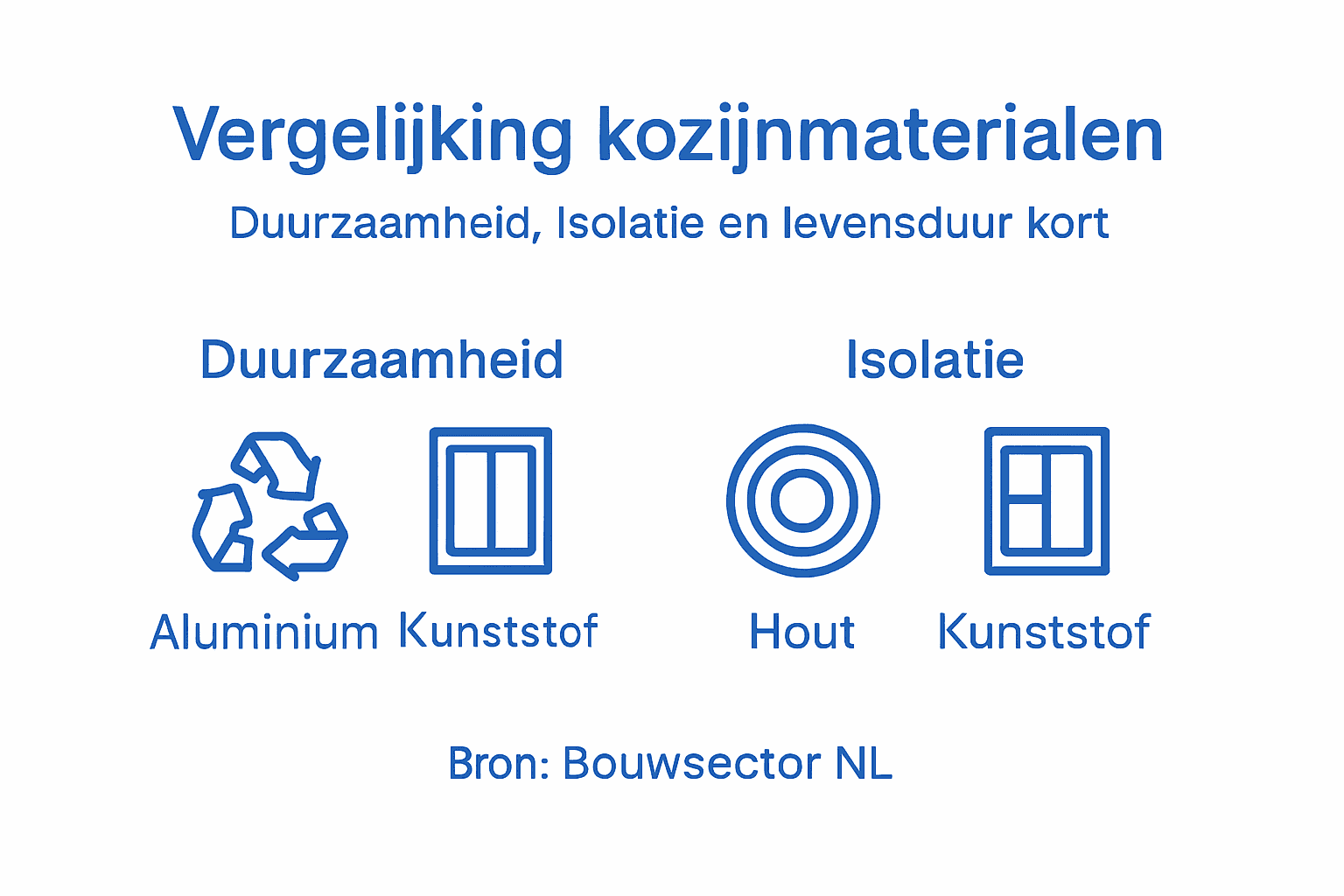 Vergelijking kozijnmaterialen

Duurzaamheid, Isolatie en levensduur kort

Duurzaamheid

Aluminium Kunststof

Isolatie

Hout Kunststof

Bron: Bouwsector NL