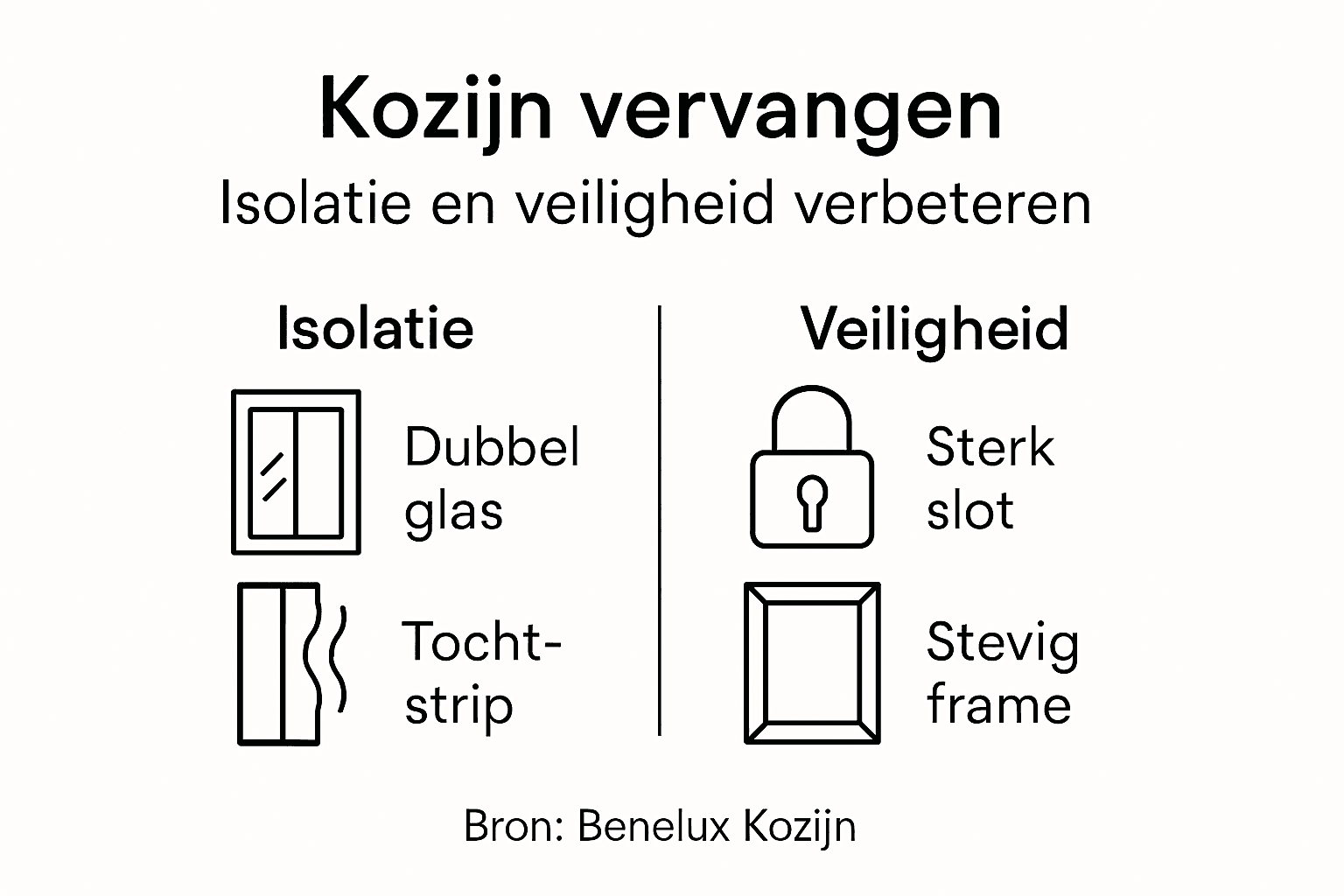 Kozijn vervangen

Isolatie en veiligheid verbeteren

Isolatie

Dubbel glas

Tocht-strip

Veiligheid

Sterk slot

Stevig frame

Bron: Benelux Kozijn