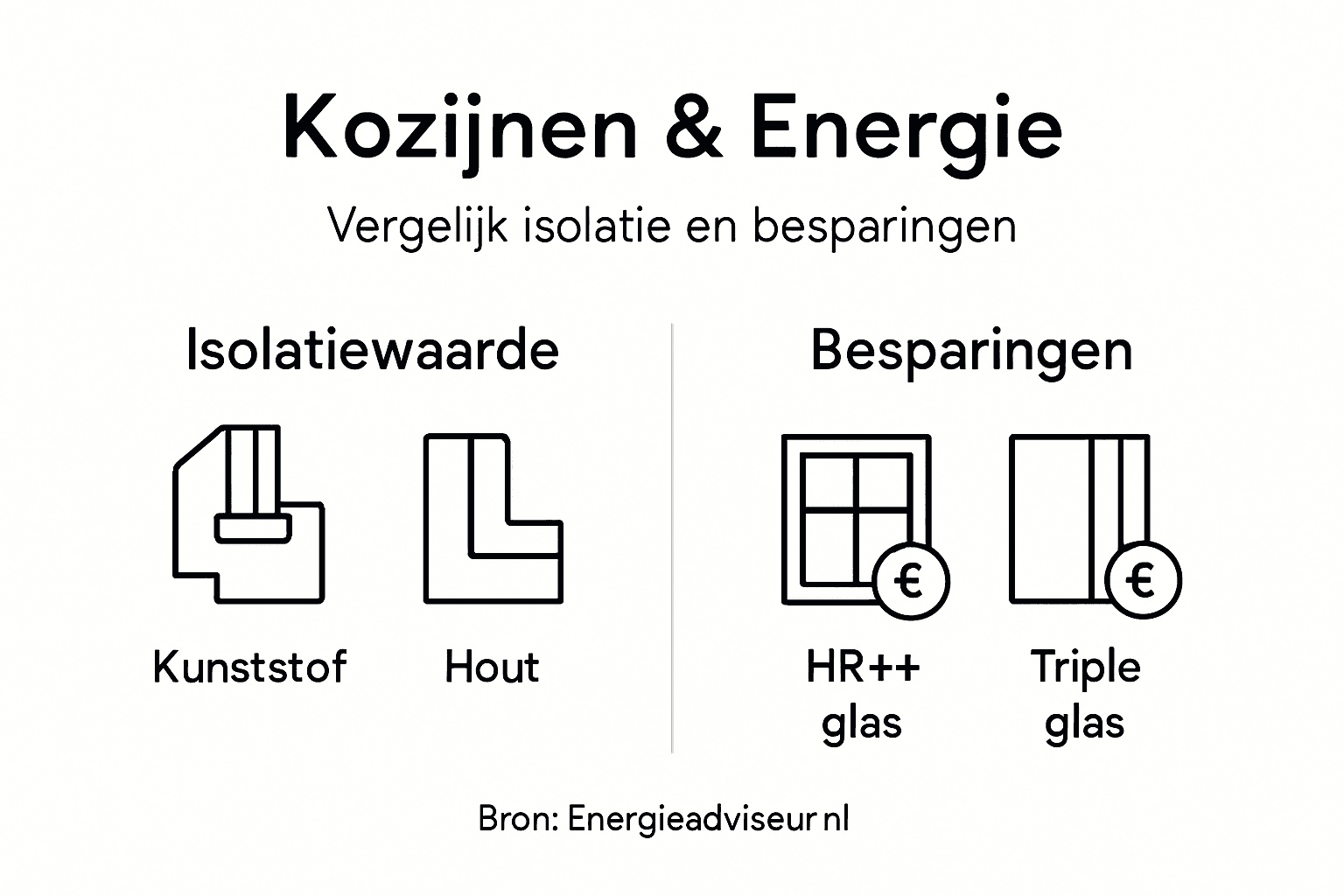 Kozijnen & Energie

Vergelijk isolatie en besparingen

Isolatiewaarde

Kunststof

Hout

Besparingen

€

HR++ glas

€

Triple glas

Bron: Energieadviseur nl