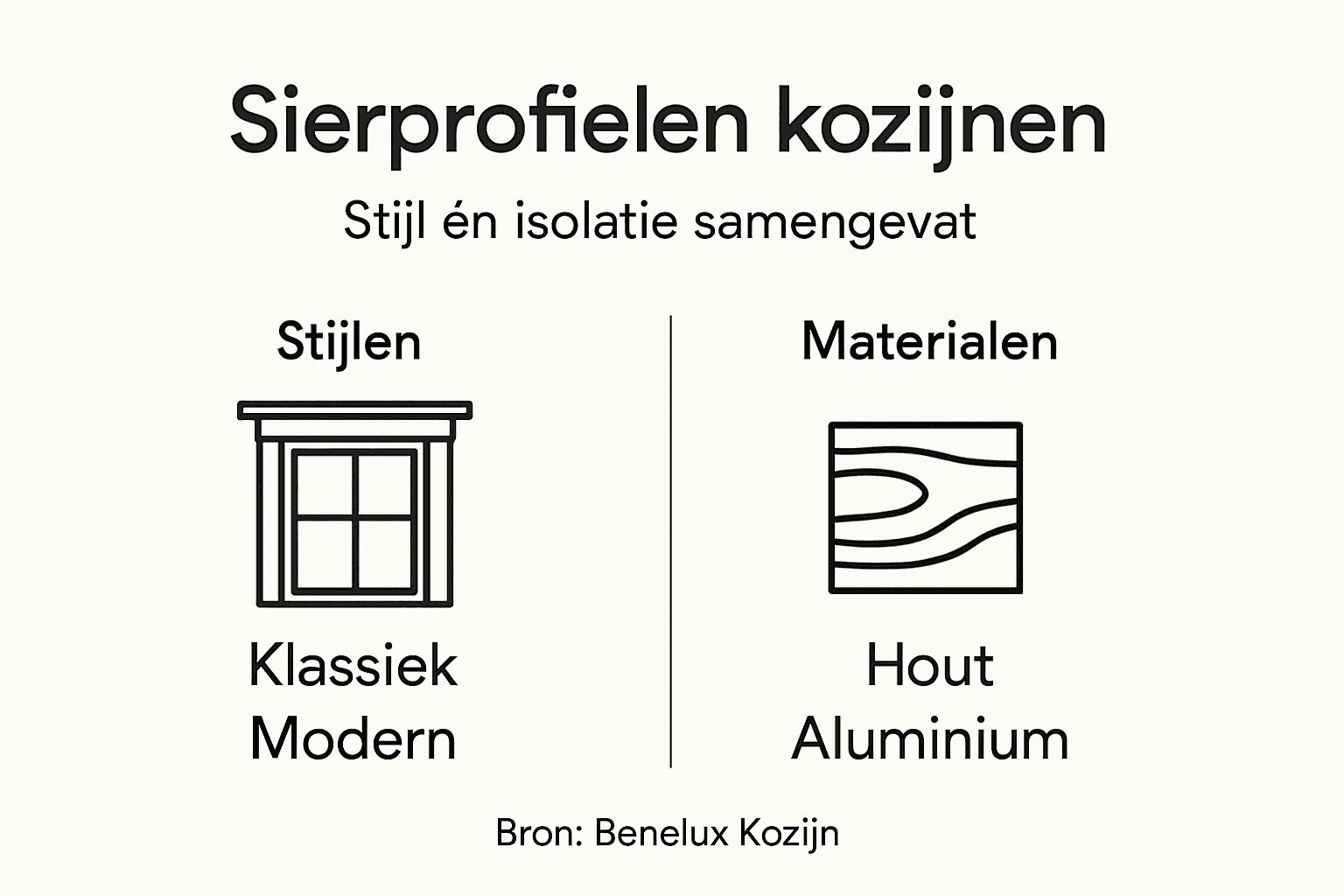 Sierprofielen kozijnen

Stijl én isolatie samengevat

Stijlen

Klassiek
Modern

Materialen

Hout
Aluminium

Bron: Benelux Kozijn