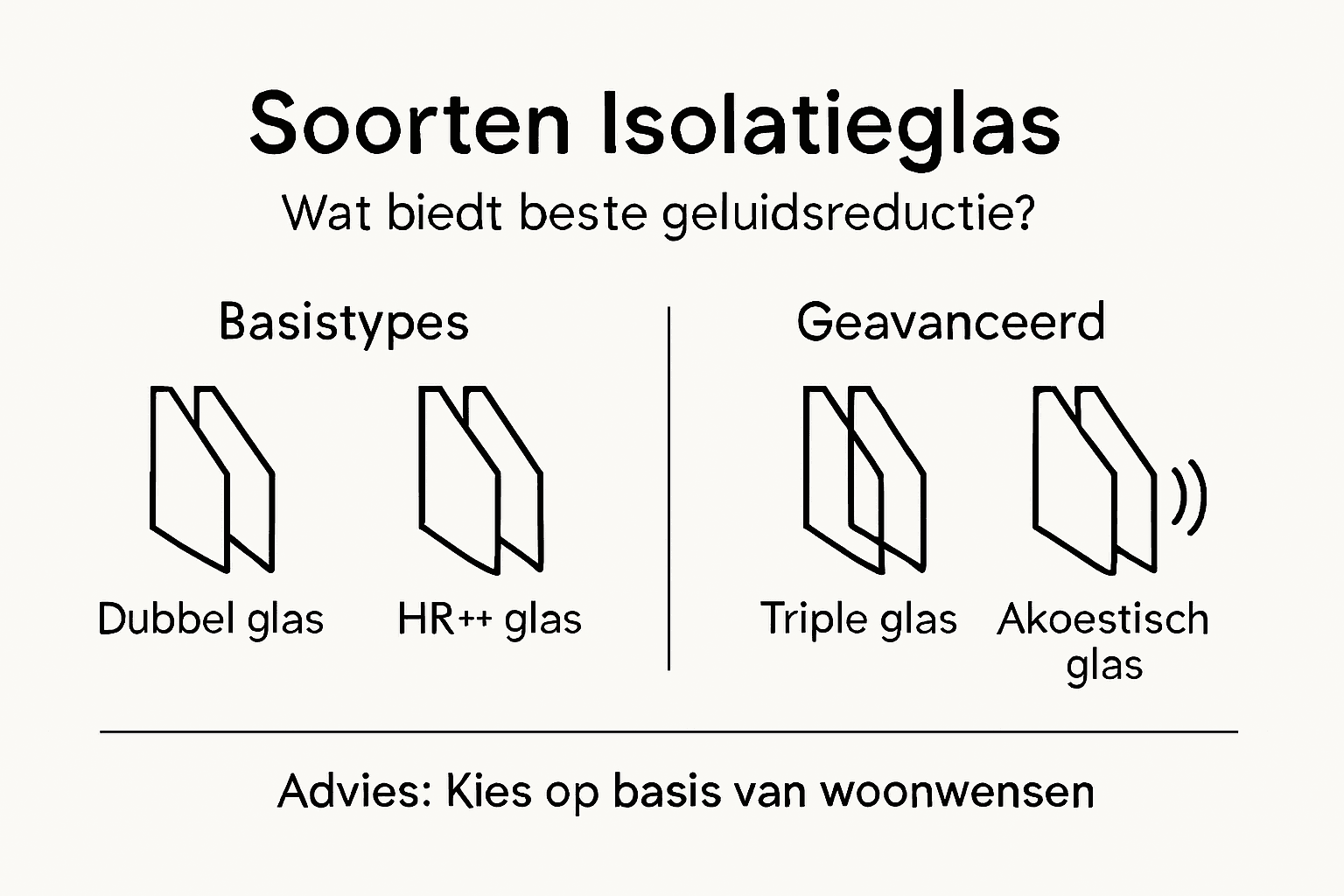 Soorten Isolatieglas

Wat biedt beste geluidsreductie?

Basistypes

Dubbel glas

HR++ glas

Geavanceerd

Triple glas

Akoestisch glas

Advies: Kies op basis van woonwensen