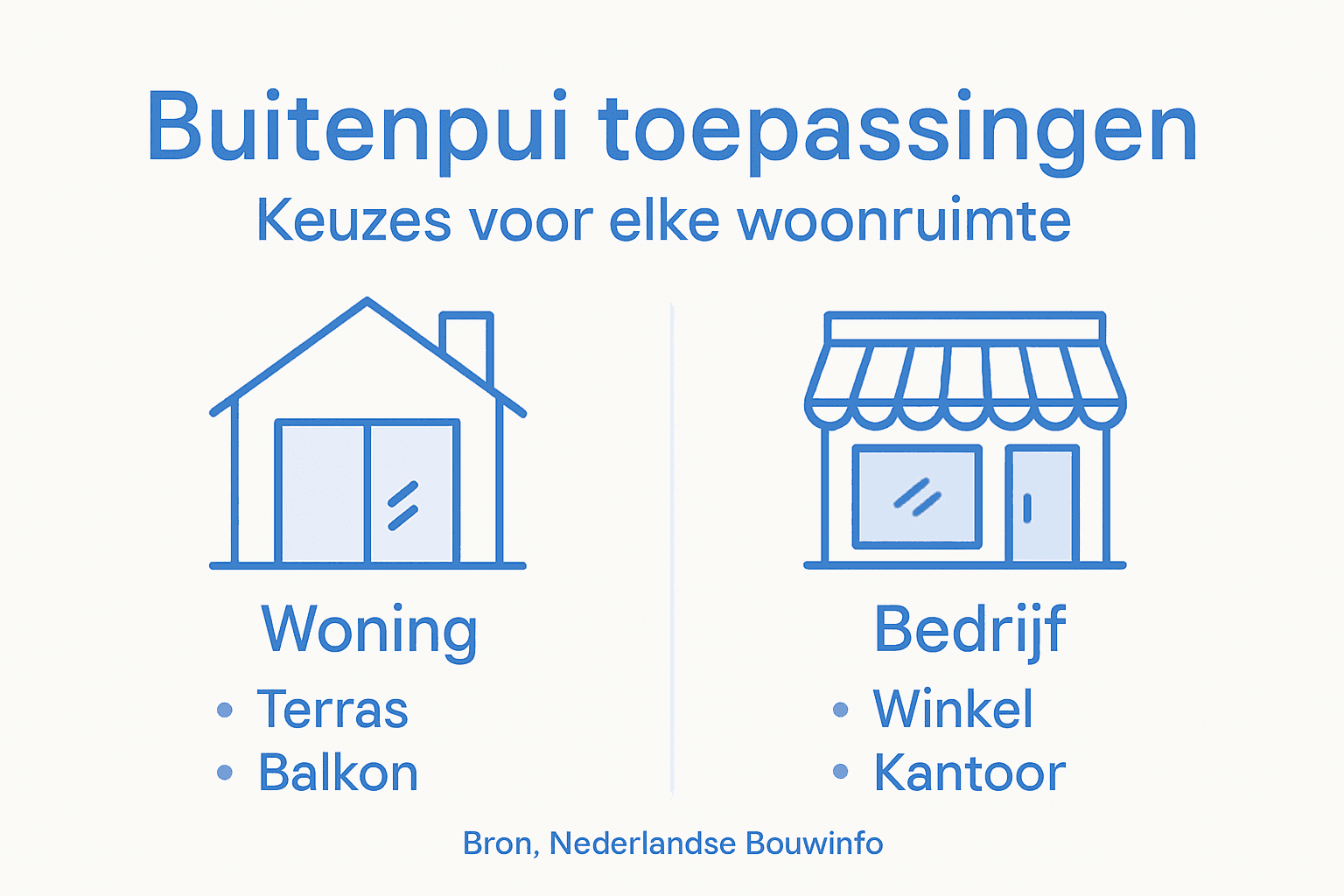 Buitenpui toepassingen
Keuzes voor elke woonruimte

Woning
• Terras
• Balkon

Bedrijf
• Winkel
• Kantoor

Bron, Nederlandse Bouwinfo