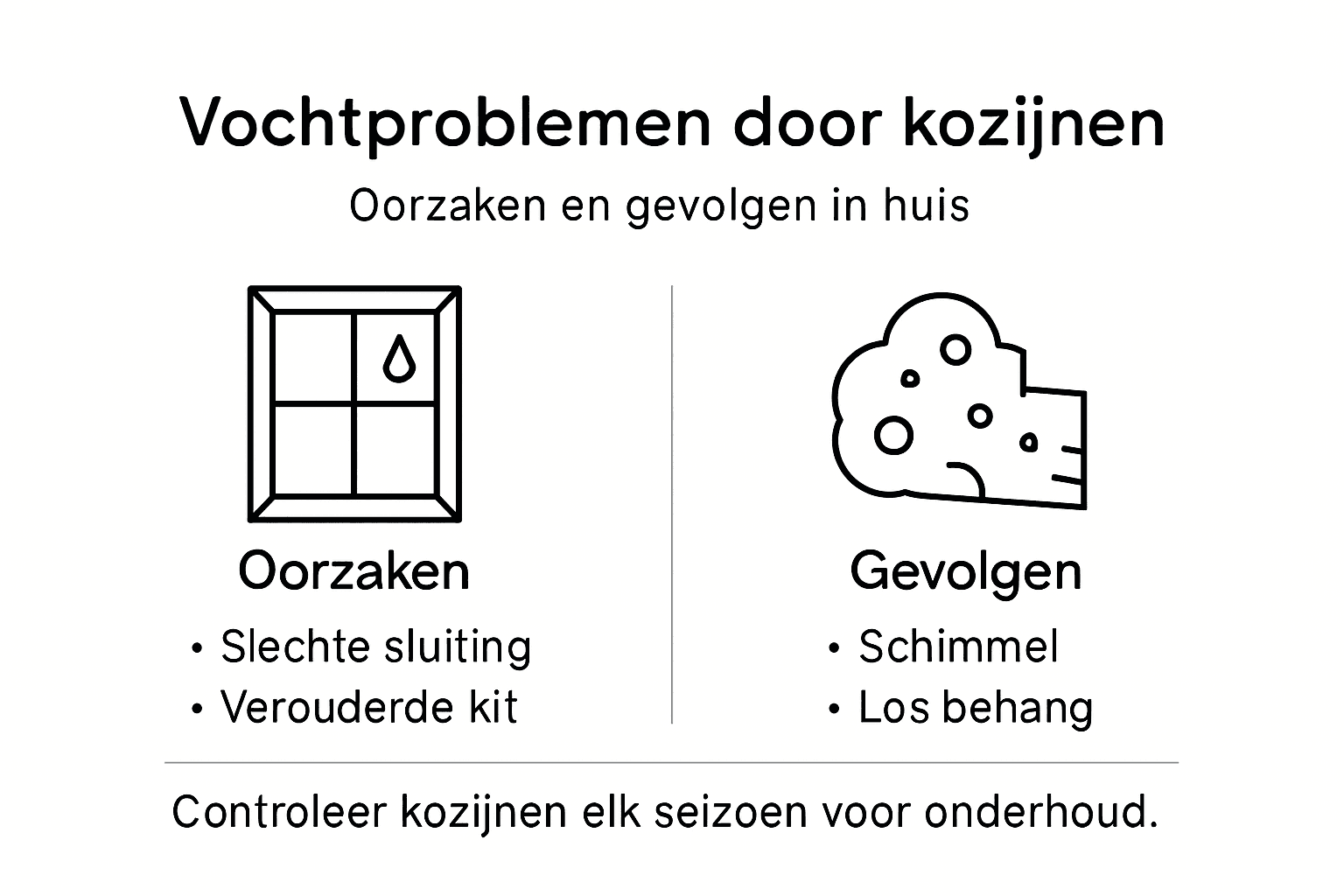 Vochtproblemen door kozijnen

Oorzaken en gevolgen in huis

Oorzaken

• Slechte sluiting
• Verouderde kit

Gevolgen

• Schimmel
• Los behang

Controleer kozijnen elk seizoen voor onderhoud.