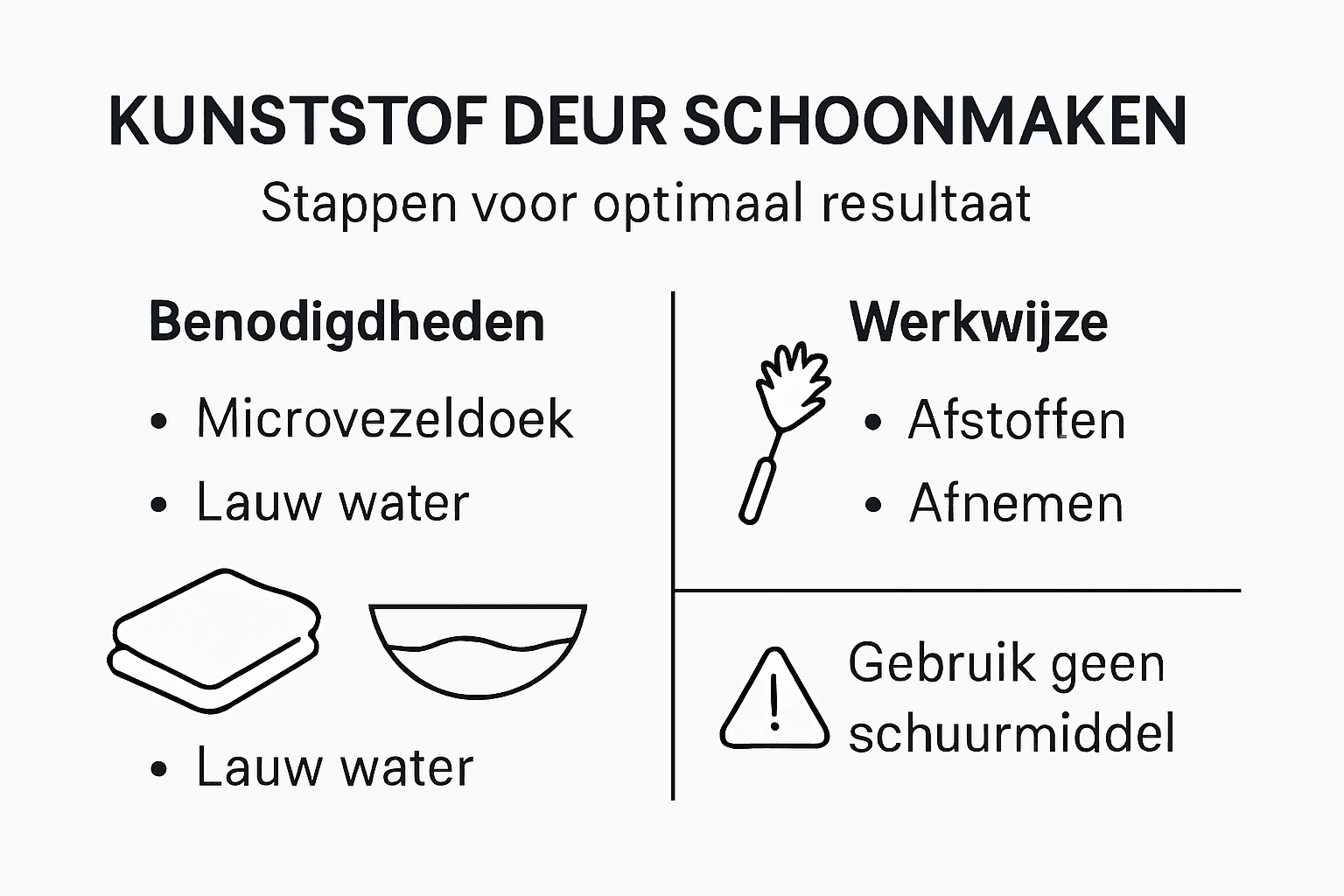 KUNSTSTOF DEUR SCHOONMAKEN

Stappen voor optimaal resultaat

Benodigdheden

• Microvezeldoek
• Lauw water

• Lauw water

Werkwijze

• Afstoffen
• Afnemen

Gebruik geen schuurmiddel