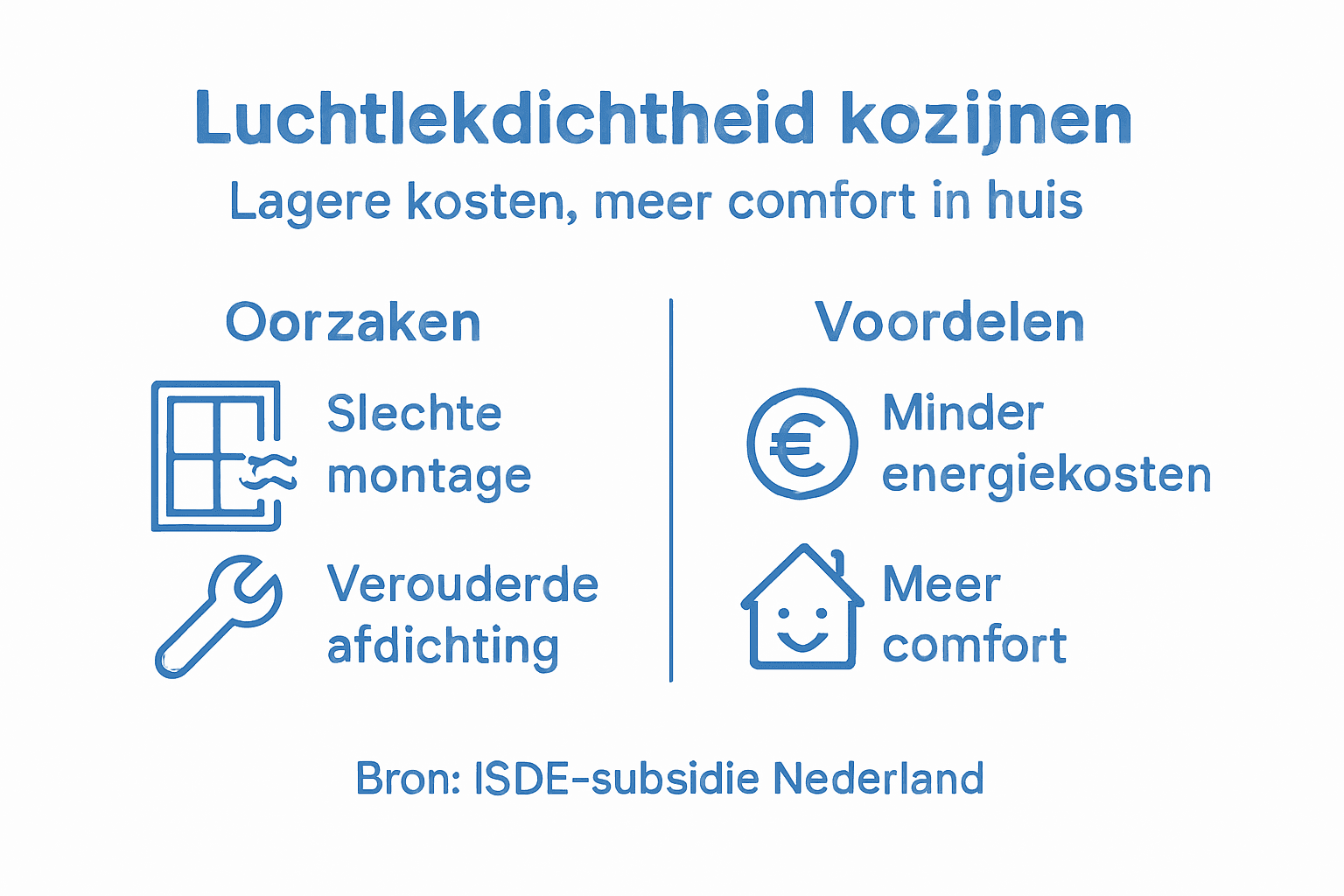 Luchtlekdichtheid kozijnen

Lagere kosten, meer comfort in huis

Oorzaken

Slechte montage

Verouderde afdichting

Voordelen

€

Minder energiekosten

Meer comfort

Bron: ISDE-subsidie Nederland