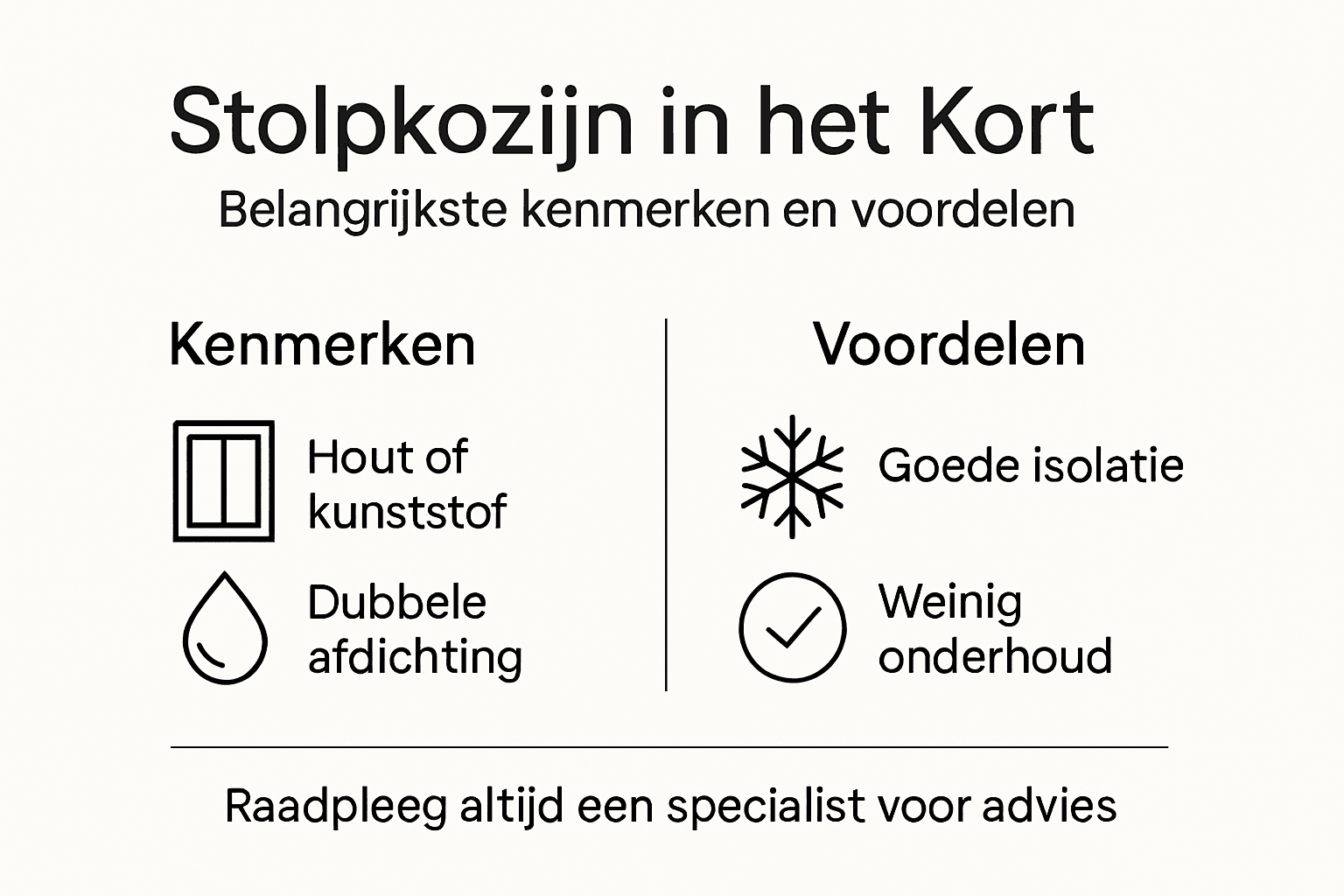 Stolpkozijn in het Kort

Belangrijkste kenmerken en voordelen

Kenmerken

Hout of kunststof

Dubbele afdichting

Voordelen

Goede isolatie

Weinig onderhoud

Raadpleeg altijd een specialist voor advies