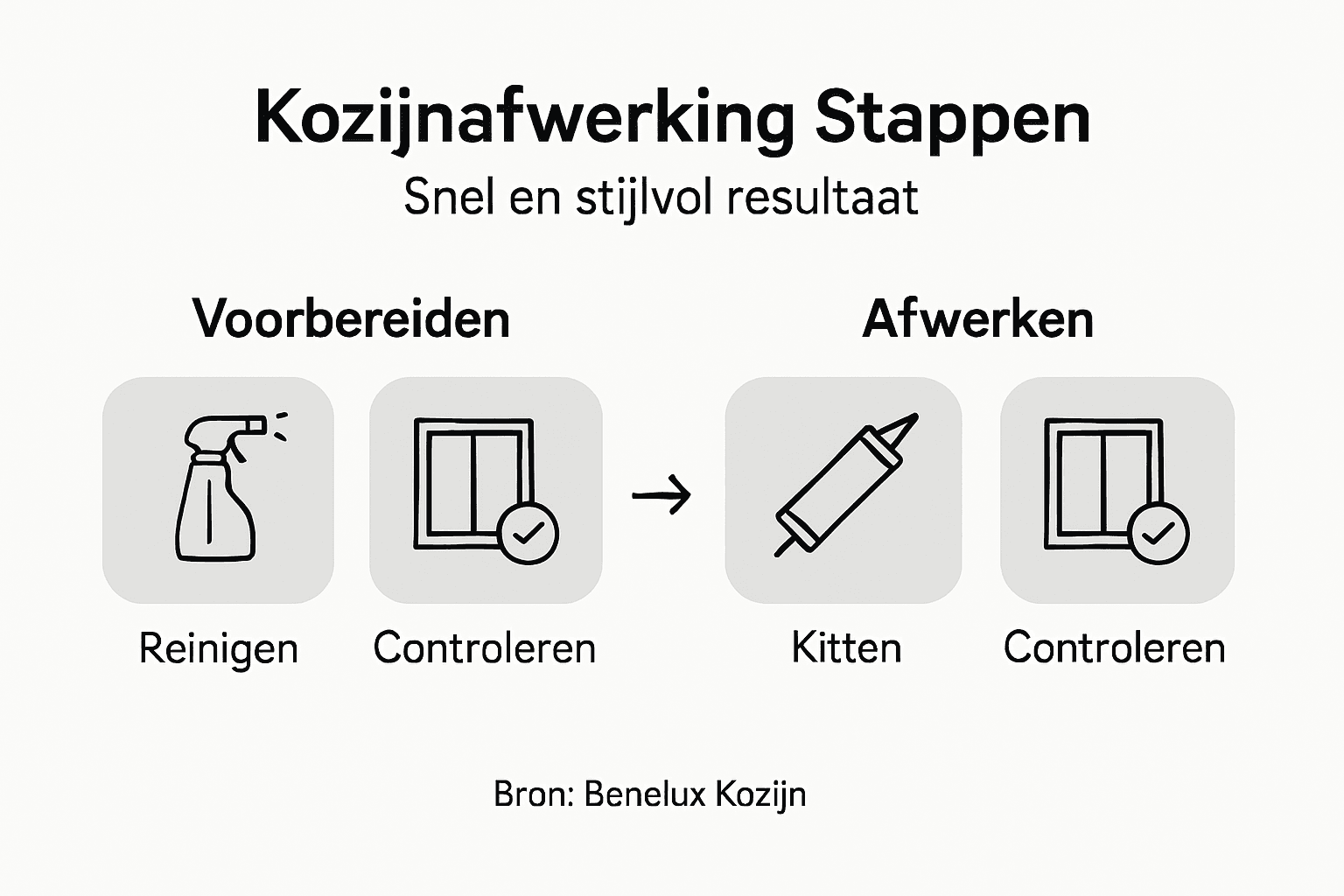 Kozijnafwerking Stappen

Snel en stijlvol resultaat

Voorbereiden

Reinigen

Controleren

Afwerken

Kitten

Controleren

Bron: Benelux Kozijn