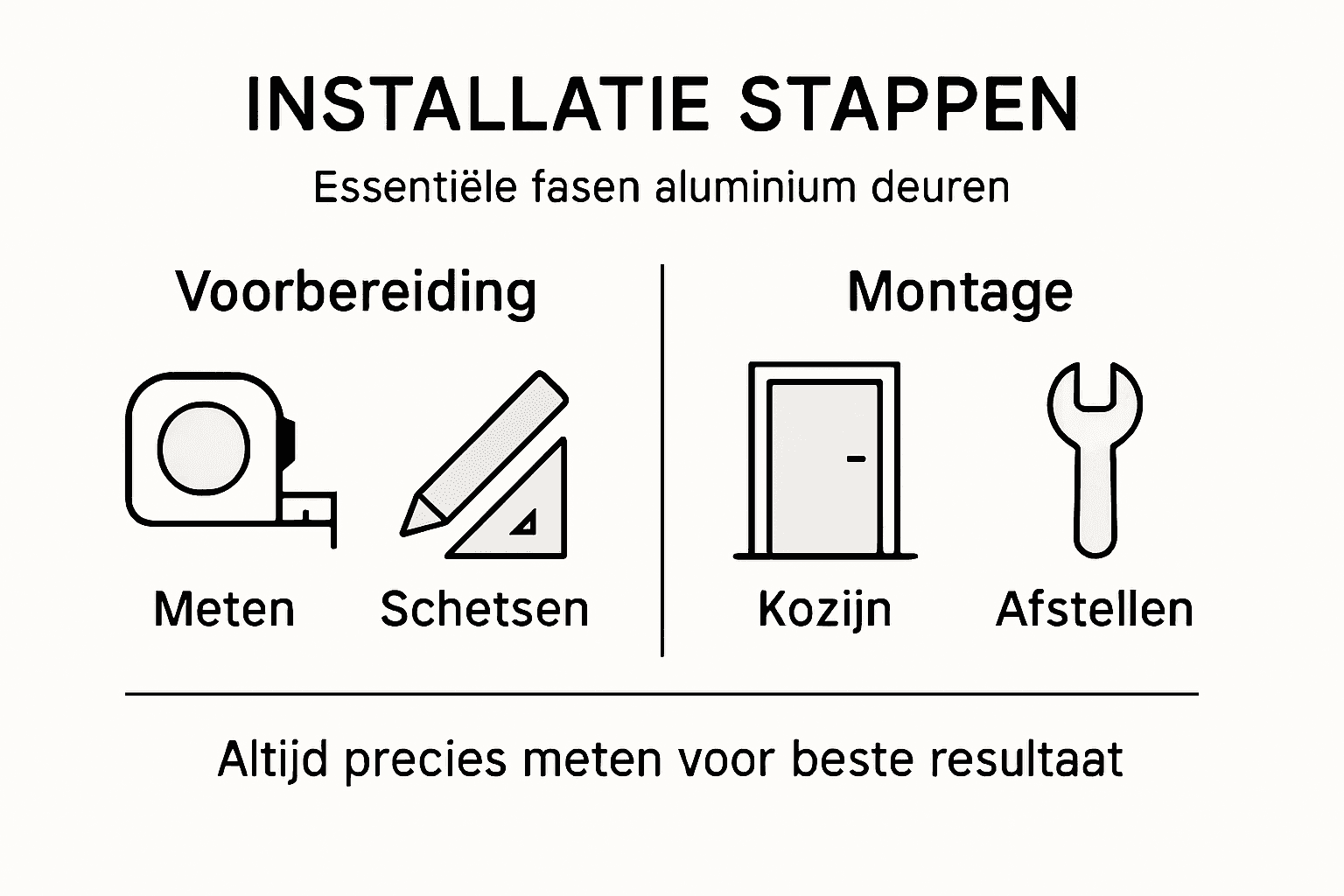 INSTALLATIE STAPPEN

Essentiële fasen aluminium deuren

Voorbereiding

Meten

Schetsen

Montage

Kozijn

Afstellen

Altijd precies meten voor beste resultaat