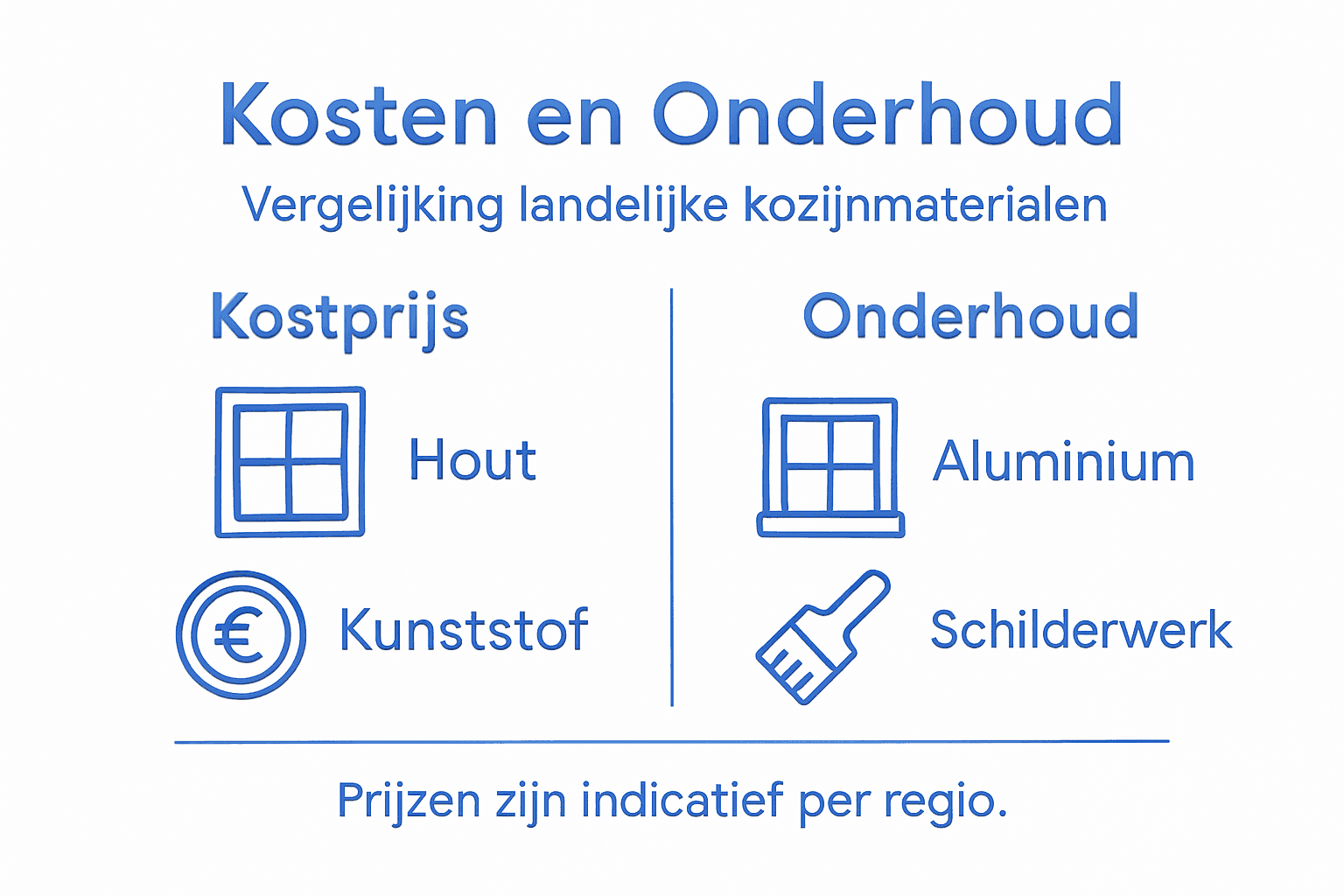 Kosten en Onderhoud

Vergelijking landelijke kozijnmaterialen

Kostprijs

Hout

€

Kunststof

Onderhoud

Aluminium

Schilderwerk

Prijzen zijn indicatief per regio.