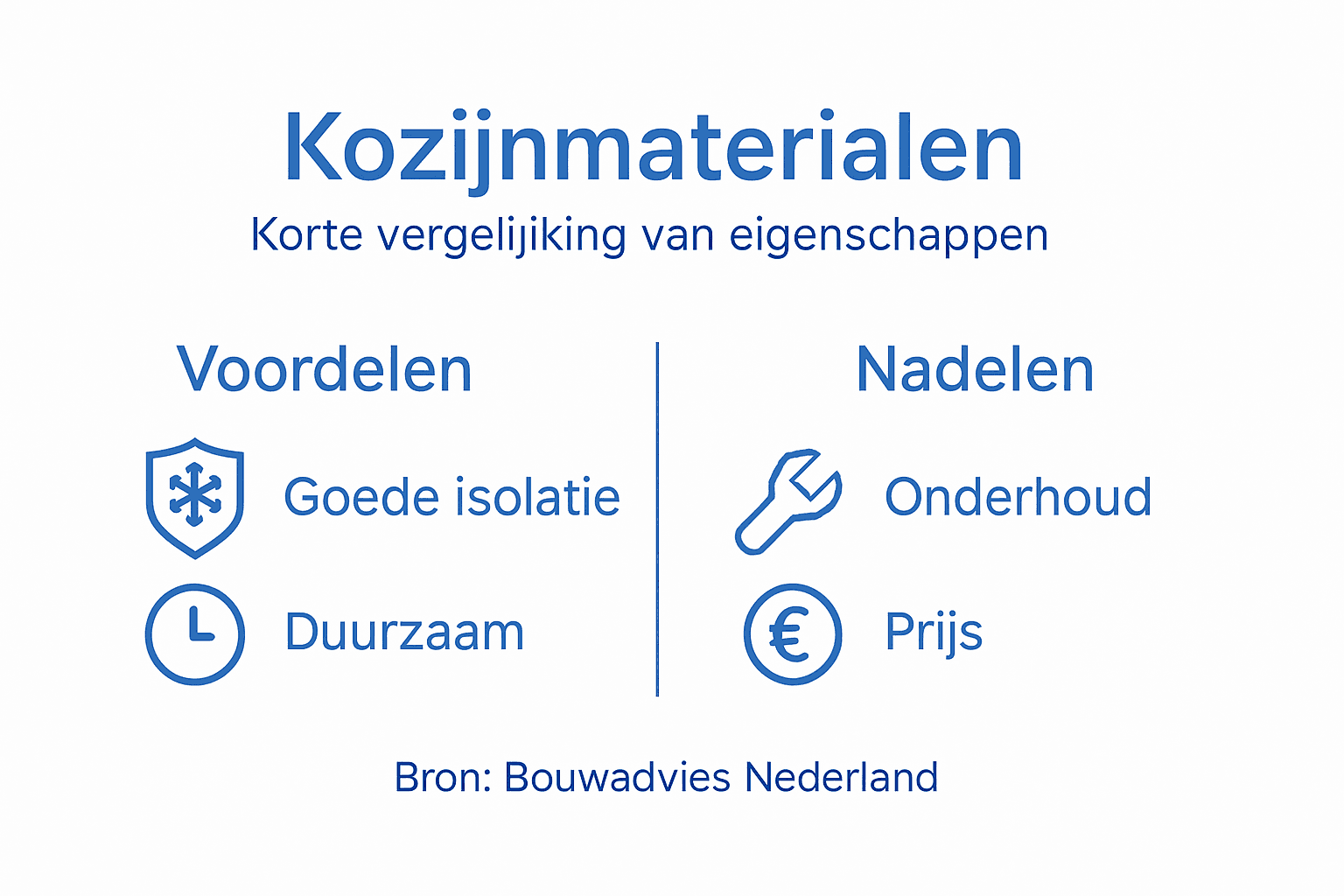 Kozijnmaterialen

Korte vergelijiking van eigenschappen

Voordelen

Goede isolatie

Duurzaam

Nadelen

Onderhoud

Prijs

Bron: Bouwadvies Nederland