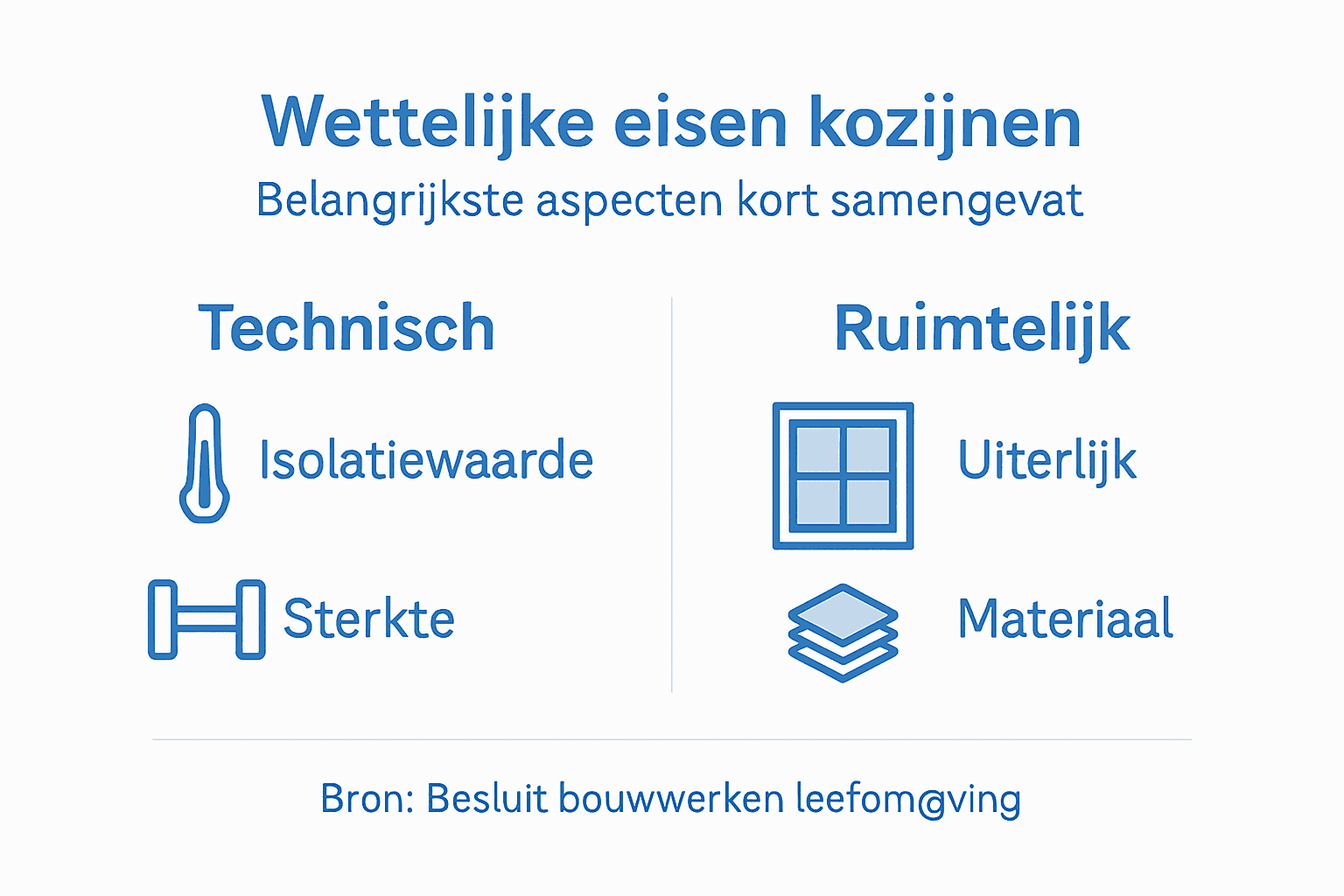 Wettelijke eisen kozijnen
Belangrijkste aspecten kort samengevat

Technisch

Isolatiewaarde

Sterkte

Ruimtelijk

Uiterlijk

Materiaal

Bron: Besluit bouwwerken leefom@ving