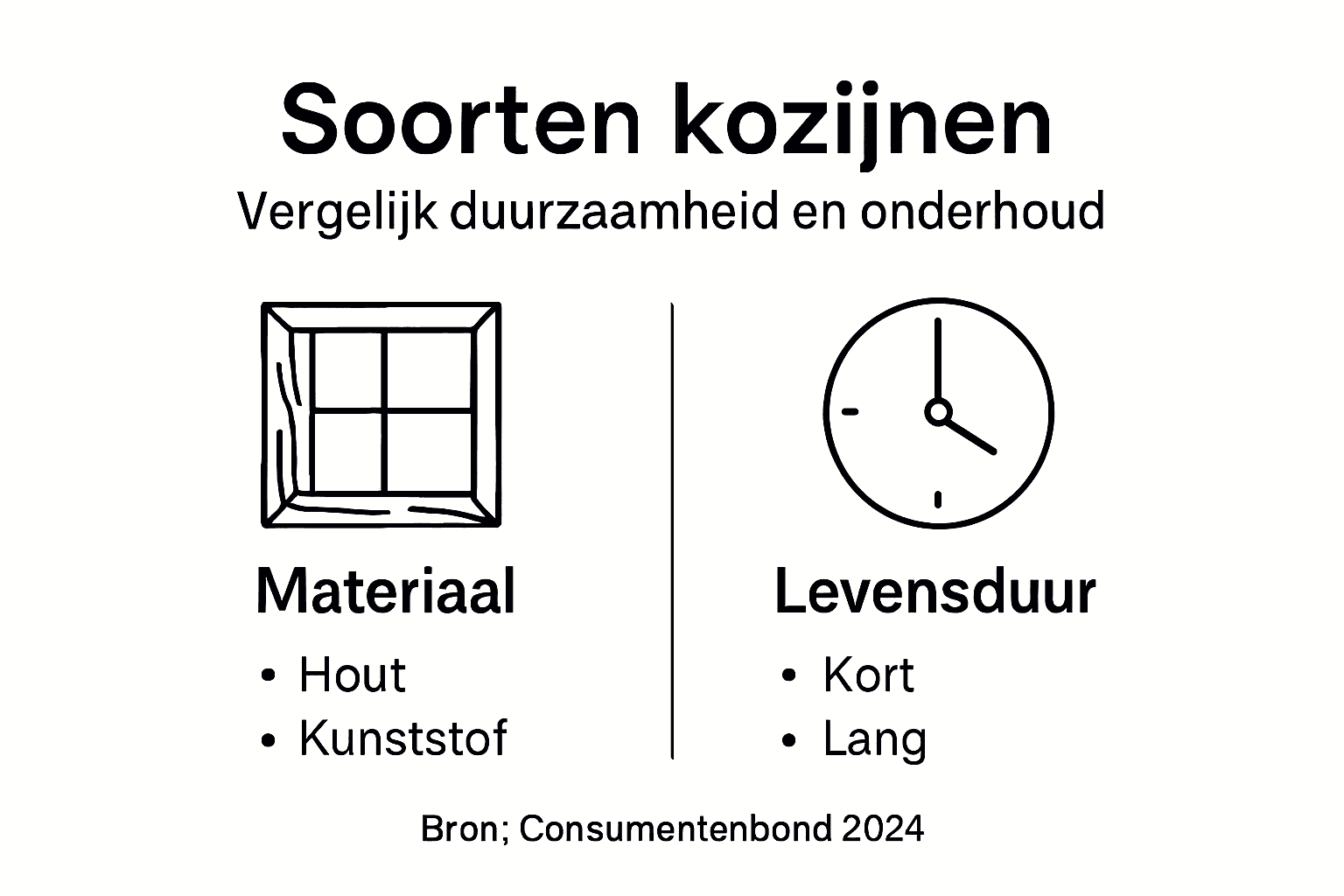 Soorten kozijnen

Vergelijk duurzaamheid en onderhoud

Materiaal

• Hout
• Kunststof

Levensduur

• Kort
• Lang

Bron; Consumentenbond 2024