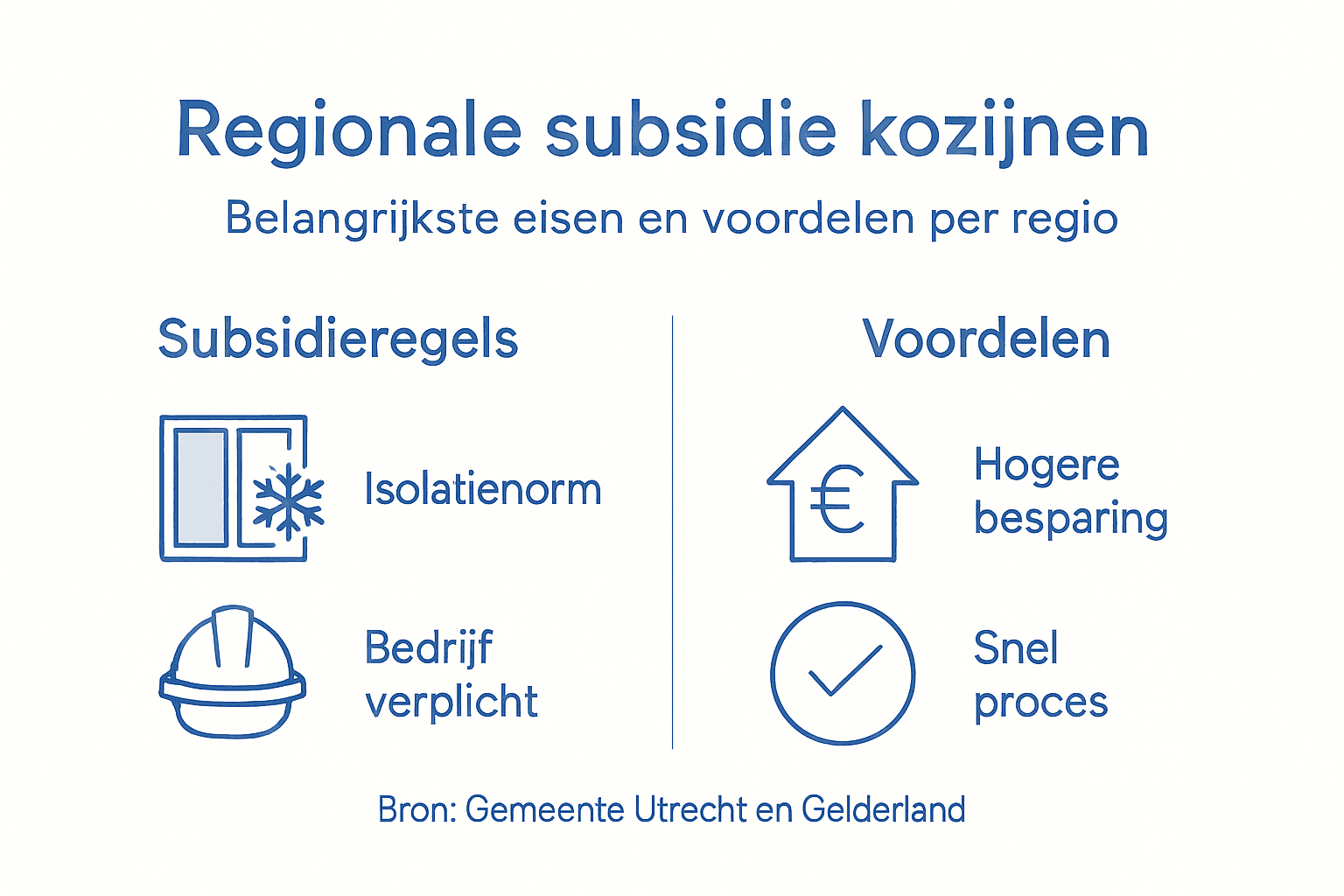 Regionale subsidie kozijnen

Belangrijkste eisen en voordelen per regio

Subsidieregels

Isolatienorm

Bedrijf verplicht

Voordelen

€

Hogere besparing

Snel proces

Bron: Gemeente Utrecht en Gelderland