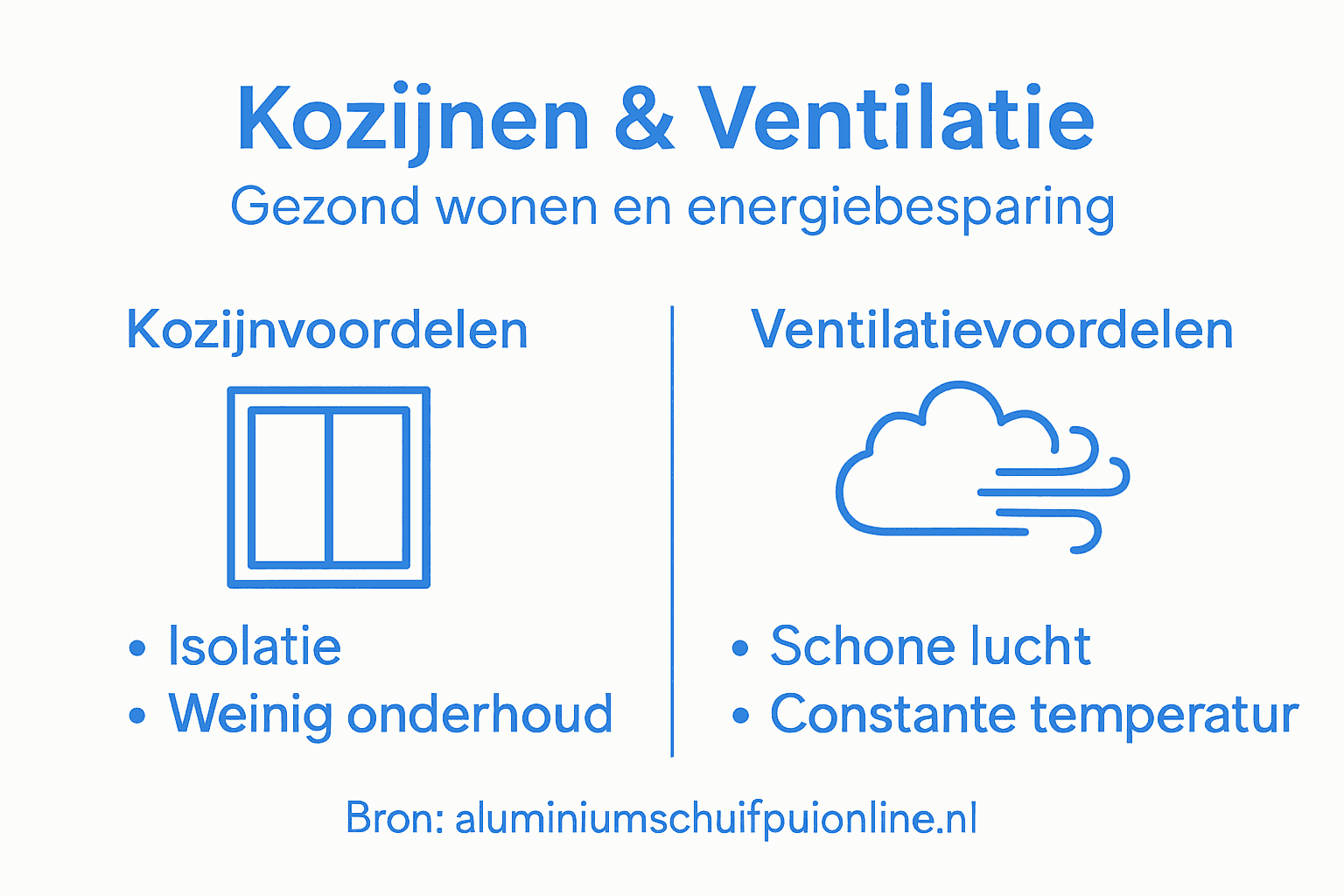 Kozijnen & Ventilatie
Gezond wonen en energiebesparing

Kozijnvoordelen

• Isolatie
• Weinig onderhoud

Ventilatievoordelen

• Schone lucht
• Constante temperatur

Bron: aluminiumschuifpuionline.nl