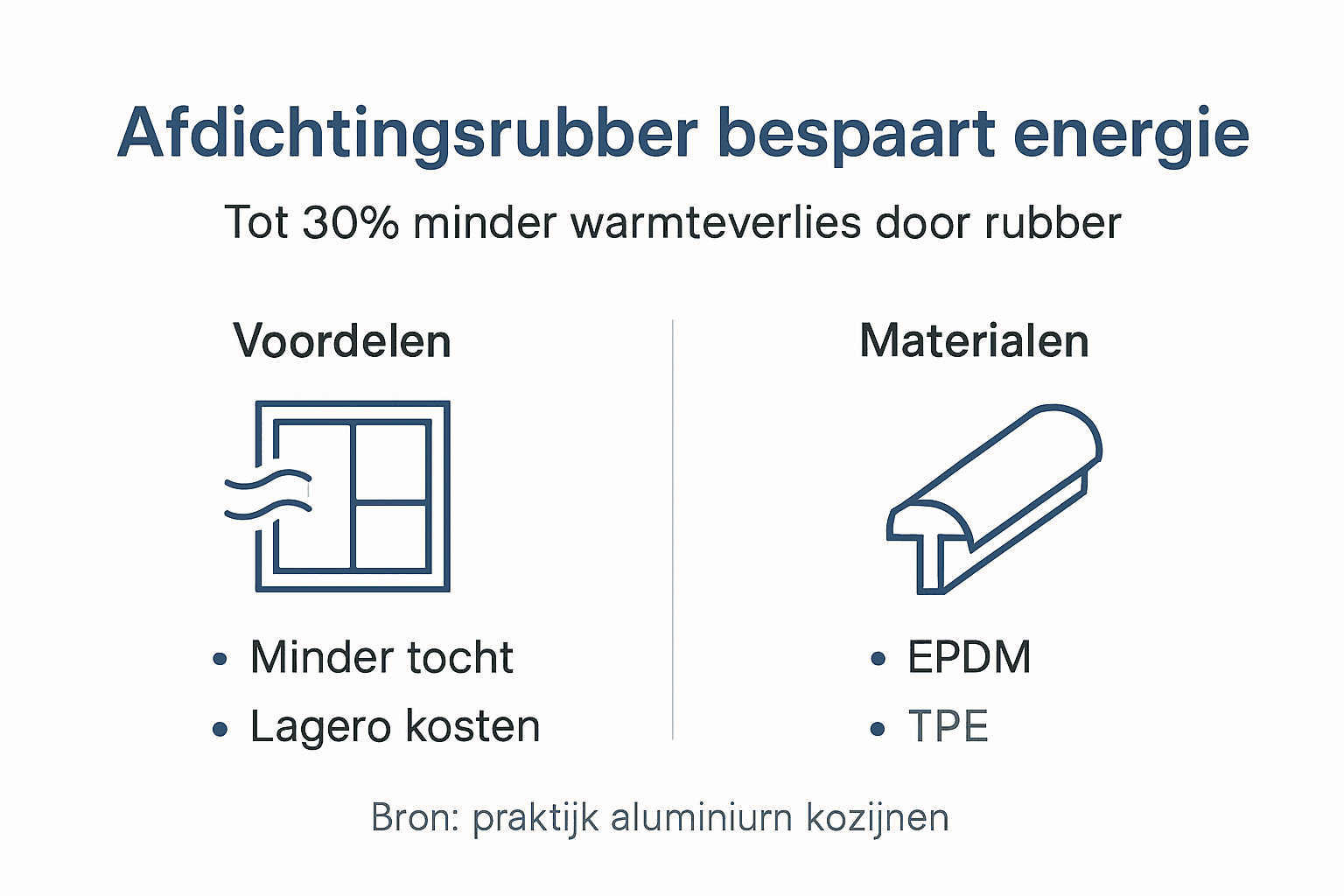 Afdichtingsrubber bespaart energie

Tot 30% minder warmteverlies door rubber

Voordelen

• Minder tocht
• Lagero kosten

Materialen

• EPDM
• TPE

Bron: praktijk aluminiurn kozijnen