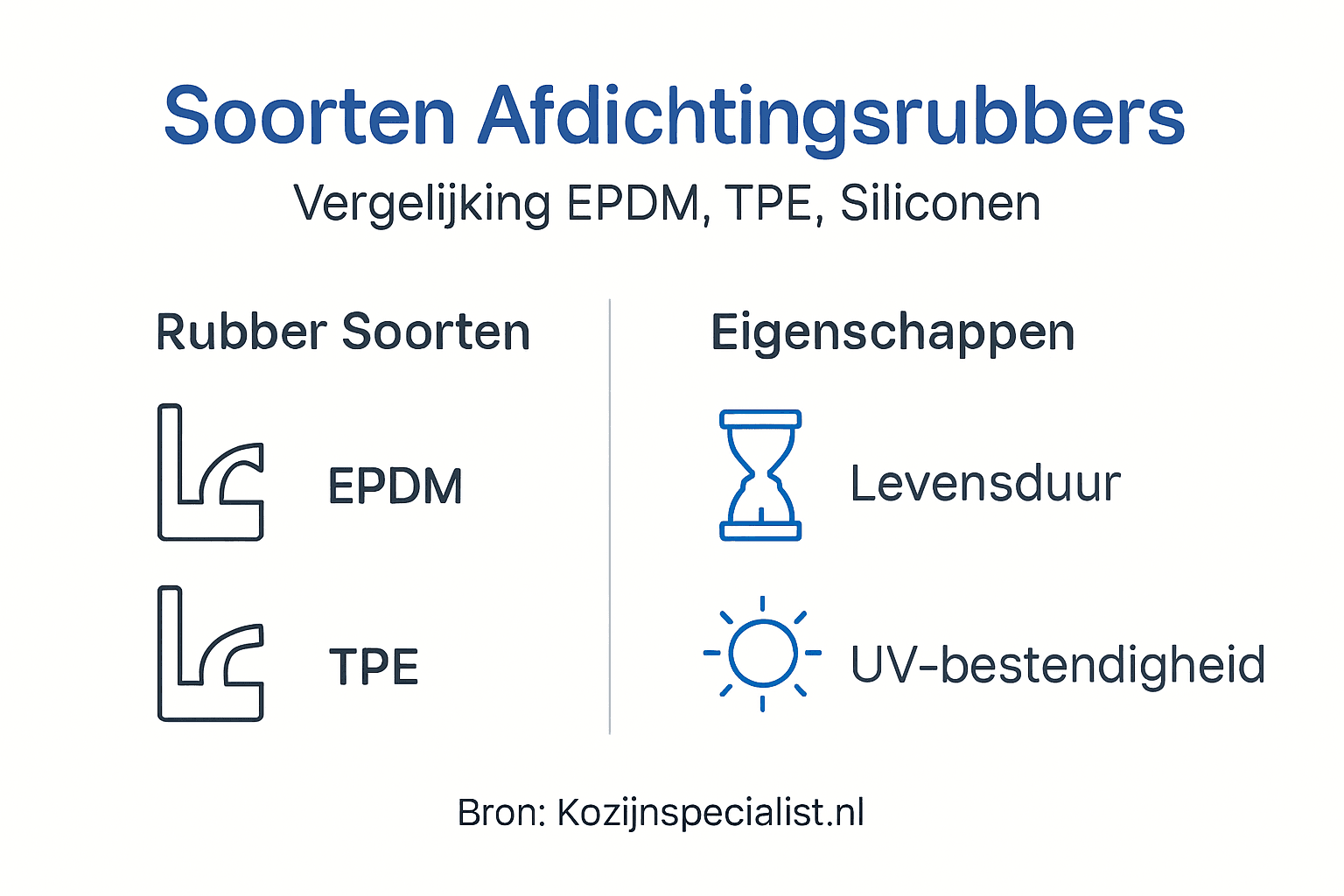 Soorten Afdichtingsrubbers
Vergelijking EPDM, TPE, Siliconen

Rubber Soorten

EPDM

TPE

Eigenschappen

Levensduur

UV-bestendigheid

Bron: Kozijnspecialist.nl