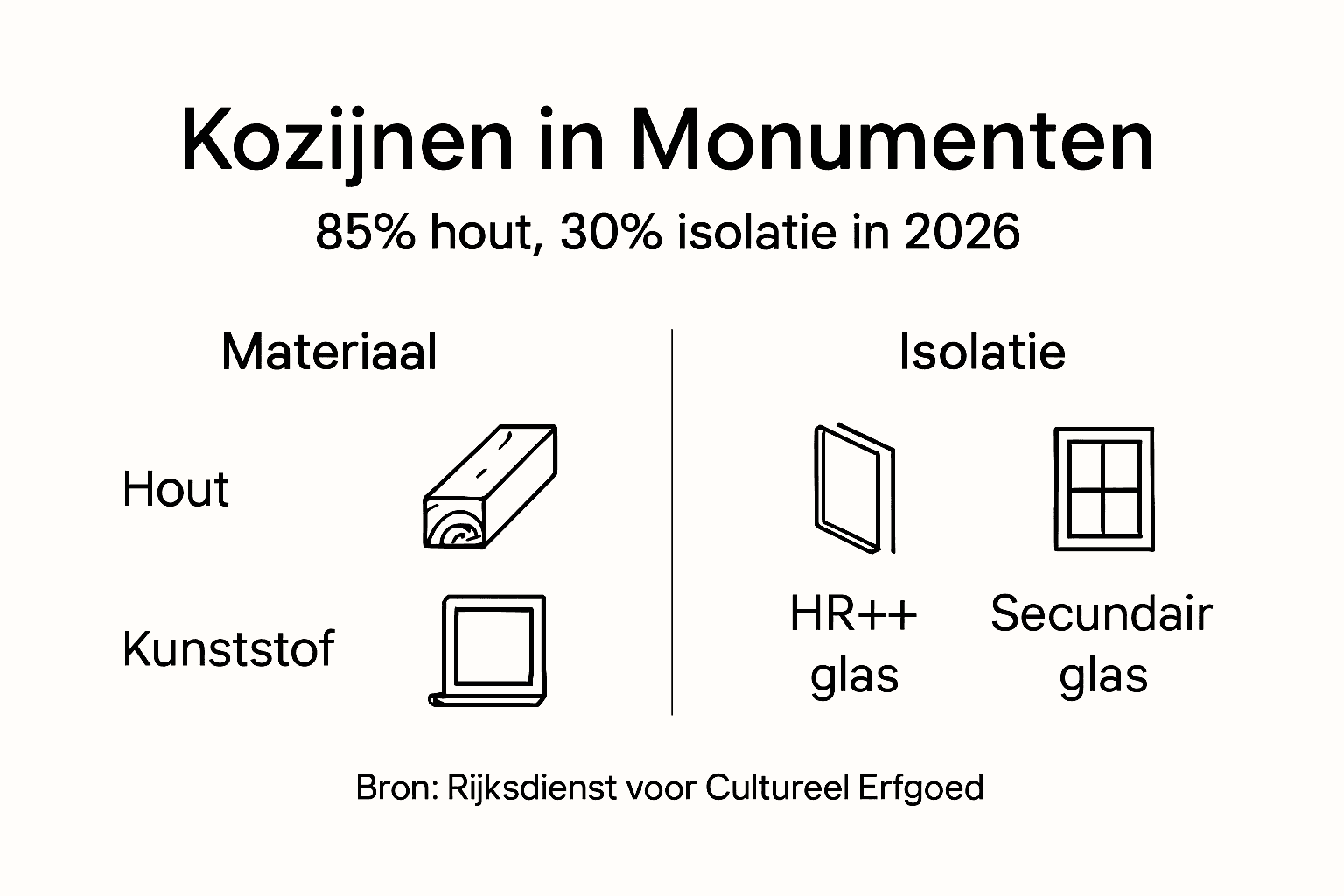 Kozijnen in Monumenten

85% hout, 30% isolatie in 2026

Materiaal

Hout

Kunststof

Isolatie

HR++ glas

Secundair glas

Bron: Rijksdienst voor Cultureel Erfgoed