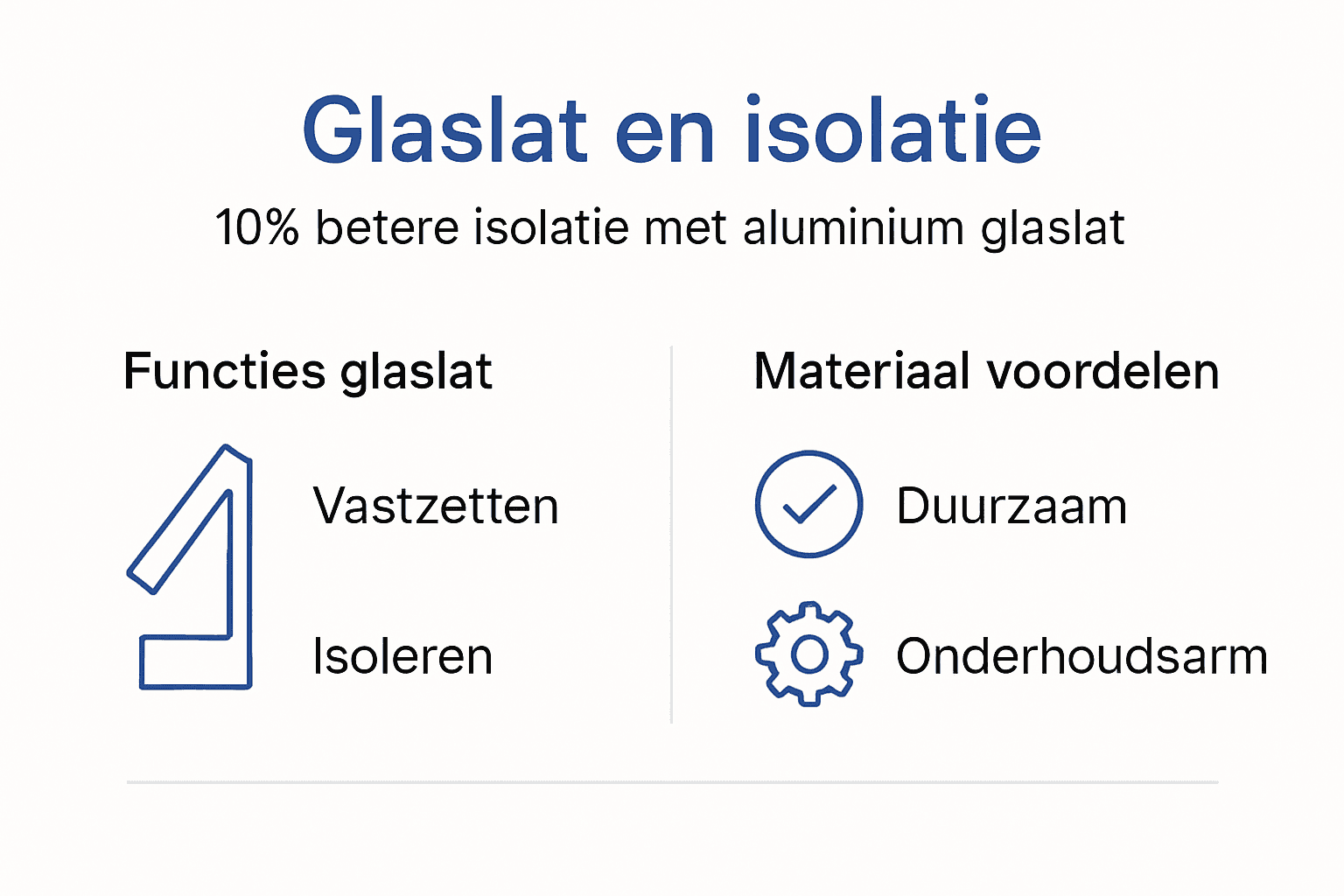 Glaslat en isolatie

10% betere isolatie met aluminium glaslat

Functies glaslat

Vastzetten

Isoleren

Materiaal voordelen

Duurzaam

Onderhoudsarm