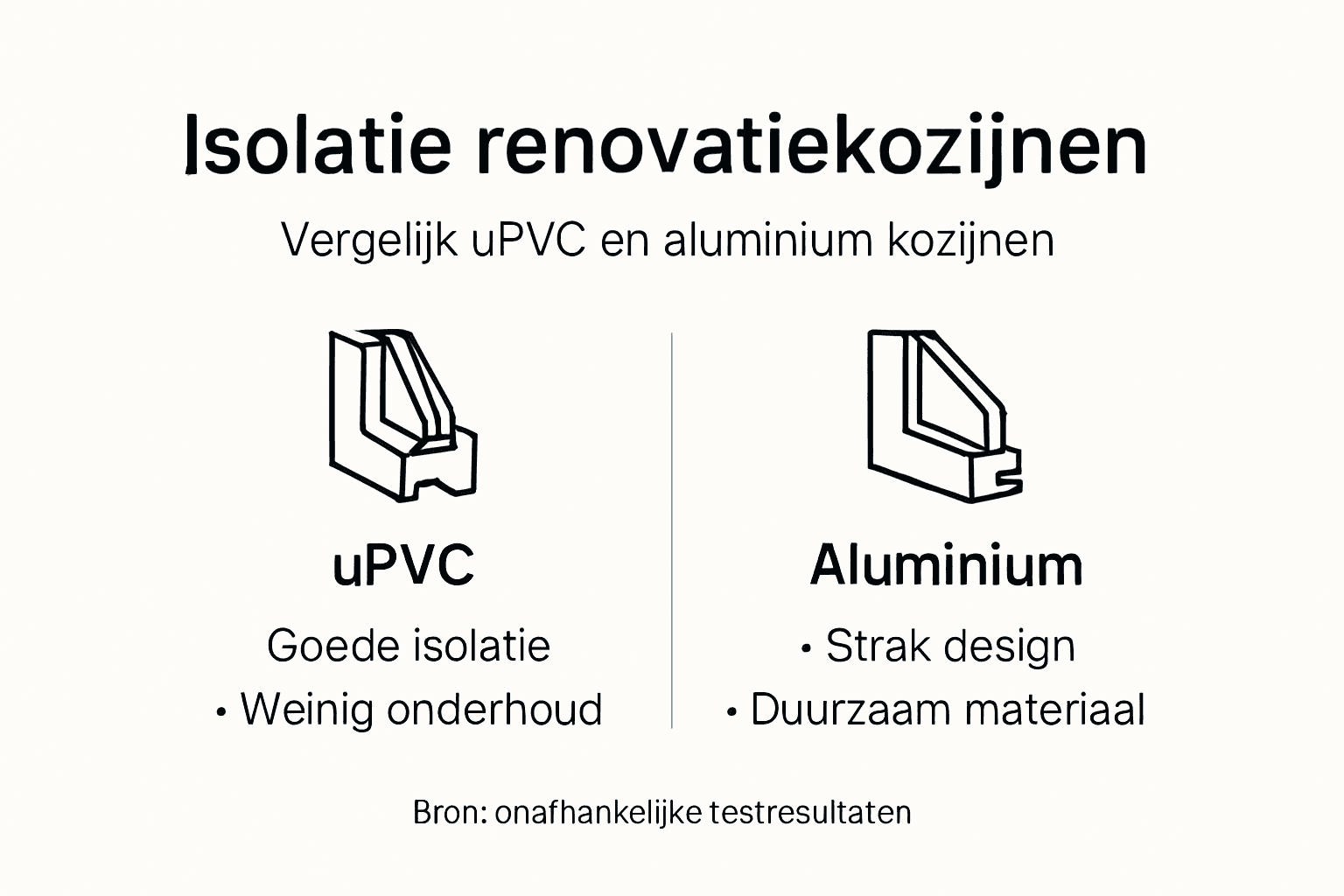 Isolatie renovatiekozijnen

Vergelijk uPVC en aluminium kozijnen

uPVC

Goede isolatie
• Weinig onderhoud

Aluminium

• Strak design
• Duurzaam materiaal

Bron: onafhankelijke testresultaten