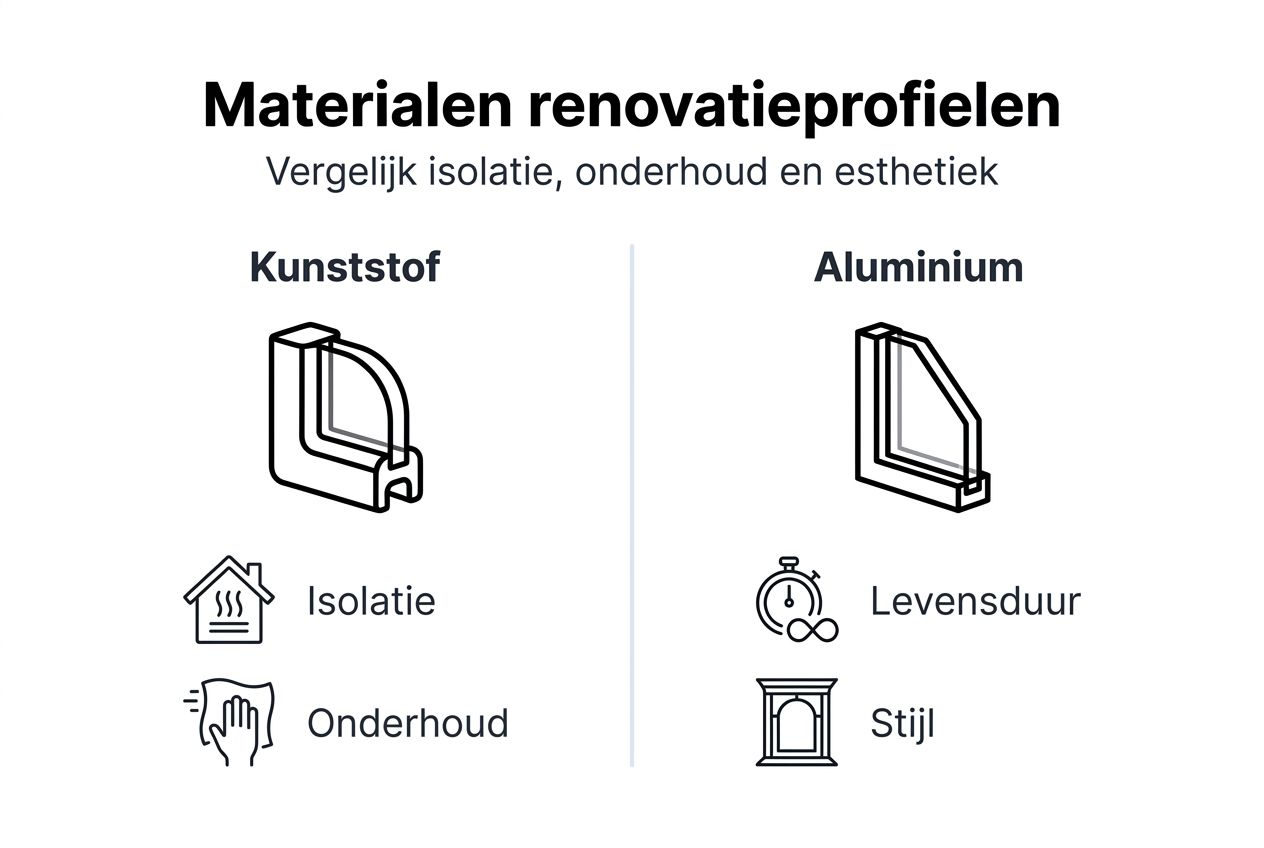 Materialen renovatieprofielen
Vergelijk isolatie, onderhoud en esthetiek

Kunststof

Isolatie

Onderhoud

Aluminium

Levensduur

Stijl