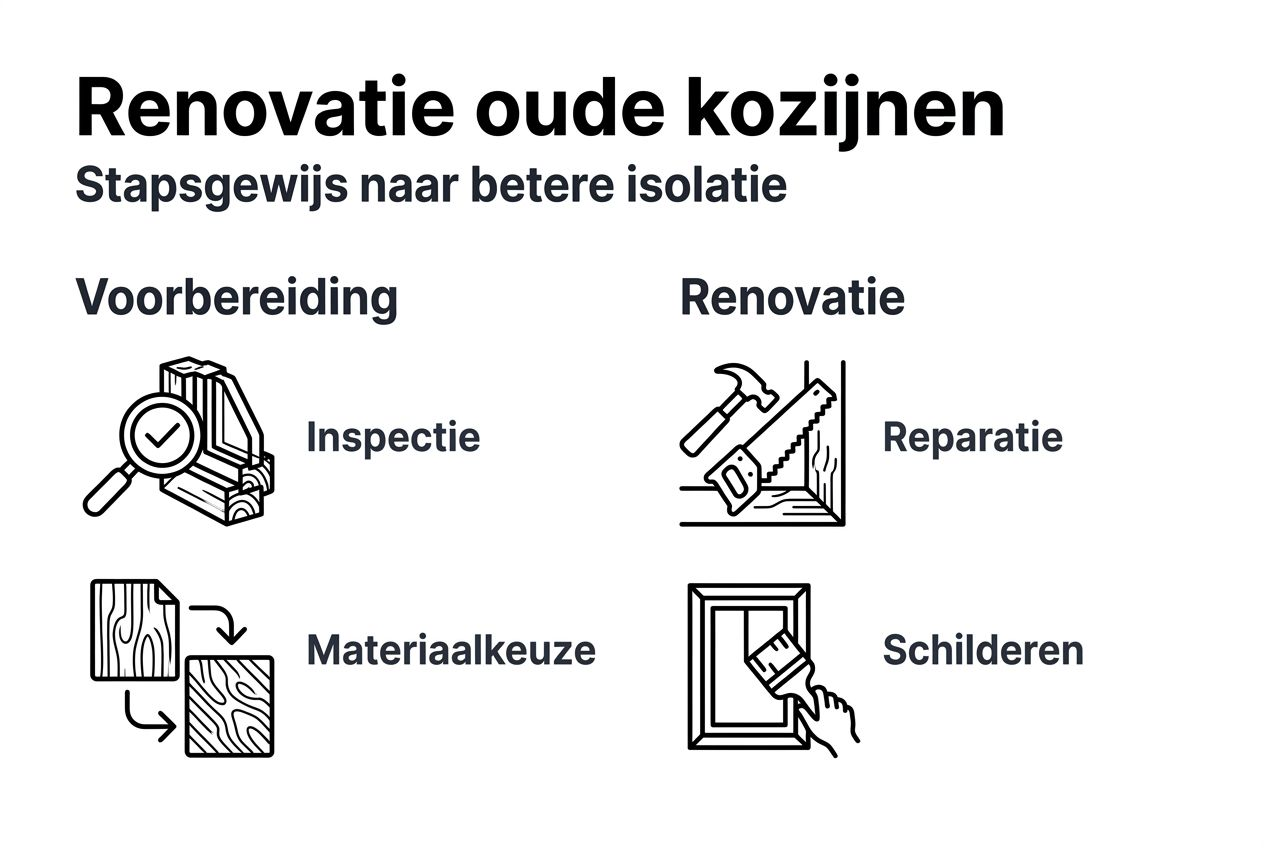 Renovatie oude kozijnen
Stapsgewijs naar betere isolatie

Voorbereiding

Inspectie

Materiaalkeuze

Renovatie

Reparatie

Schilderen