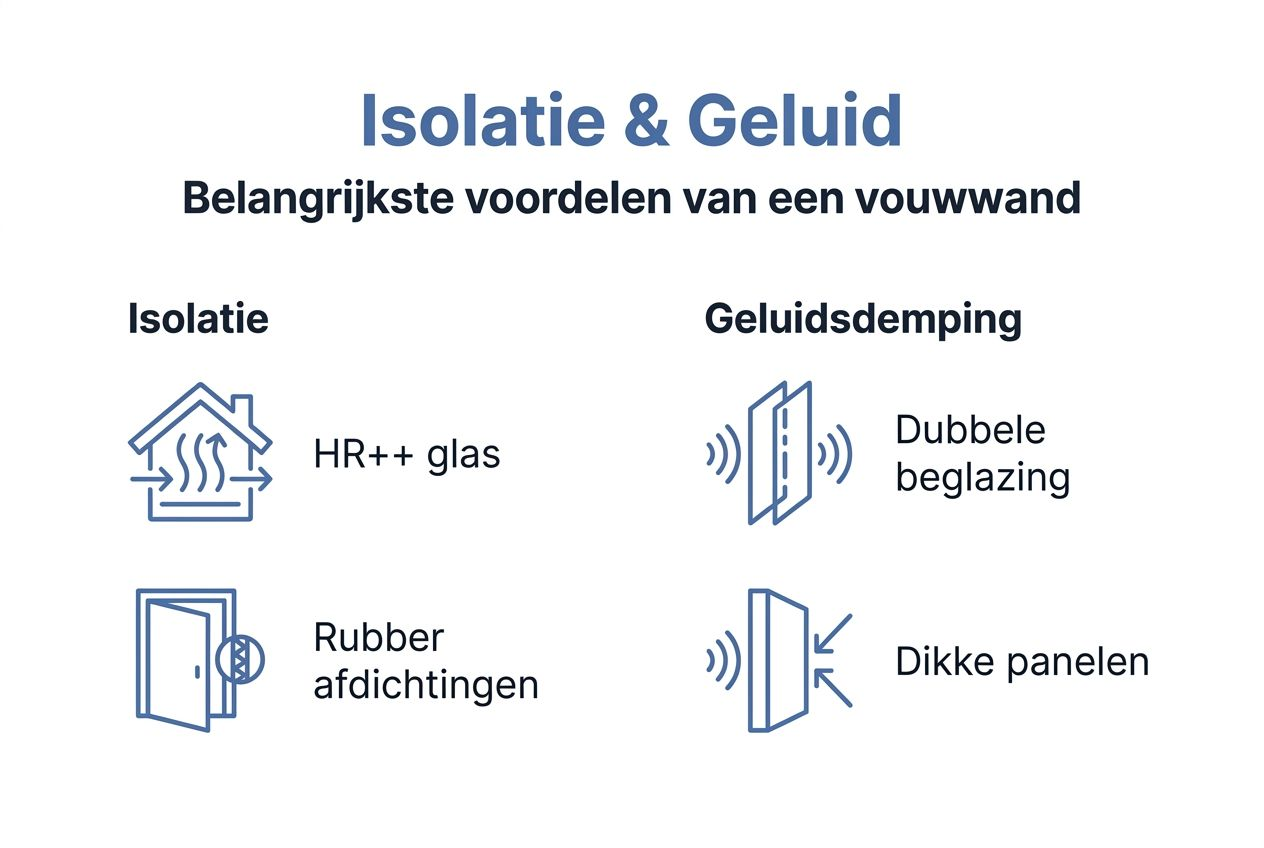 Isolatie & Geluid

Belangrijkste voordelen van een vouwwand

Isolatie

HR++ glas

Rubber afdichtingen

Geluidsdemping

Dubbele beglazing

Dikke panelen