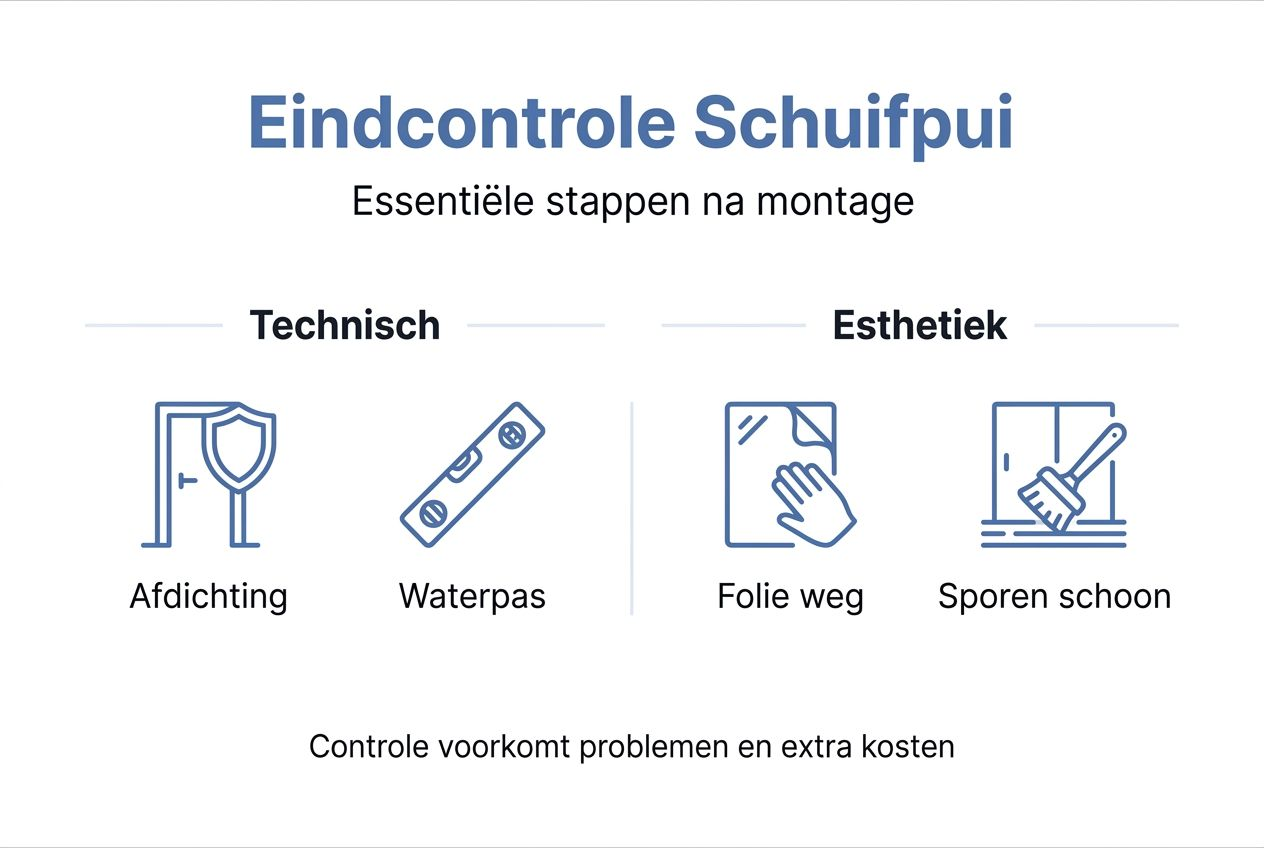 Eindcontrole Schuifpui

Essentiële stappen na montage

Technisch

Afdichting

Waterpas

Esthetiek

Folie weg

Sporen schoon

Controle voorkomt problemen en extra kosten