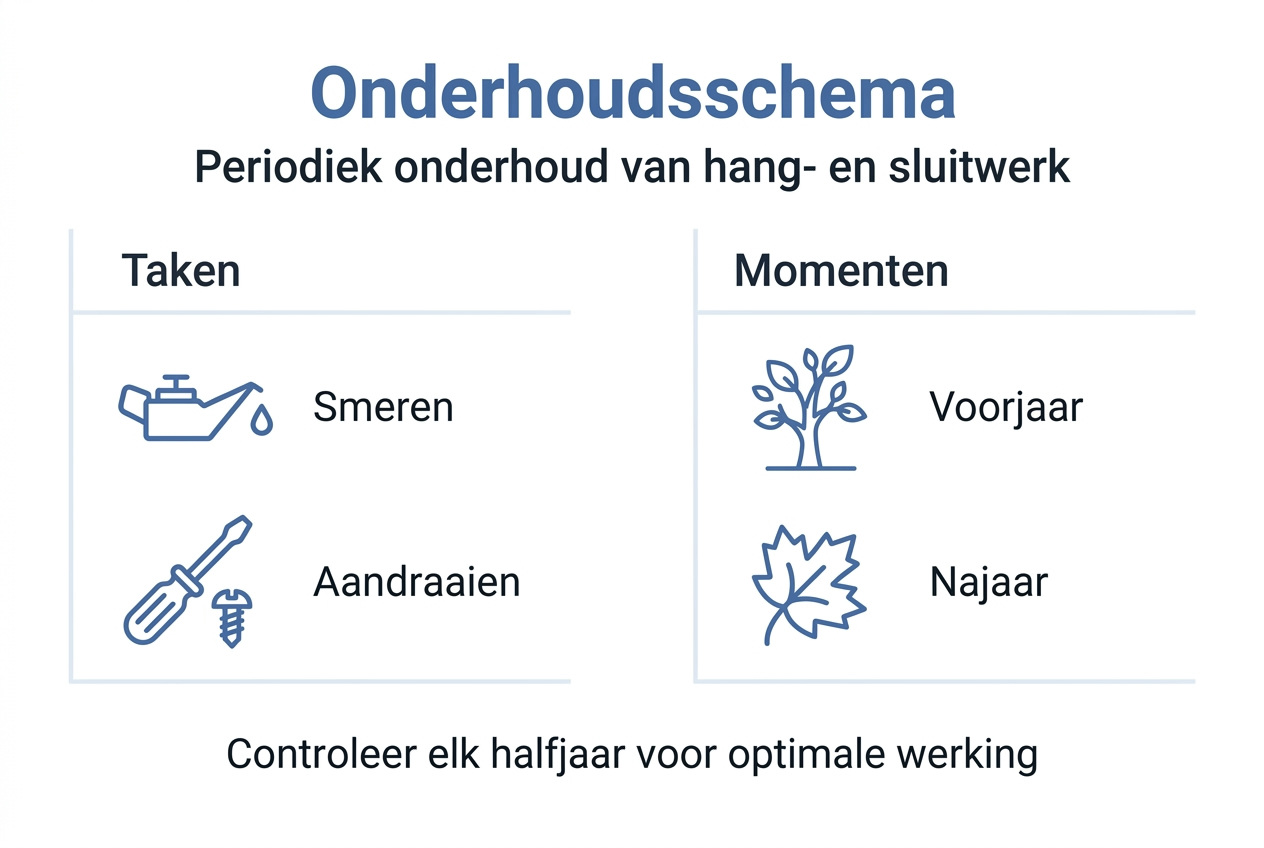 Onderhoudsschema

Periodiek onderhoud van hang- en sluitwerk

Taken

Smeren

Aandraaien

Momenten

Voorjaar

Najaar

Controleer elk halfjaar voor optimale werking