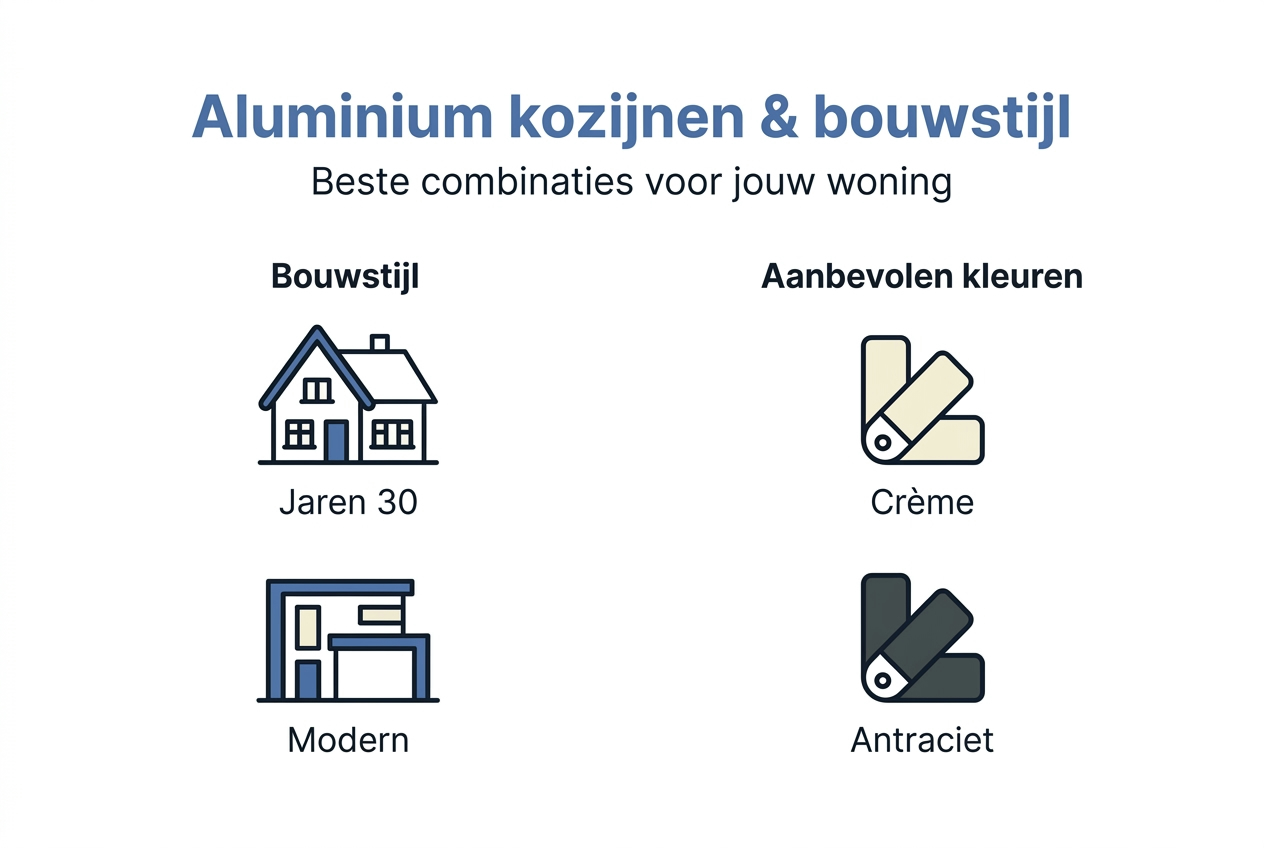 Aluminium kozijnen & bouwstijl

Beste combinaties voor jouw woning

Bouwstijl

Jaren 30

Modern

Aanbevolen kleuren

Crème

Antraciet