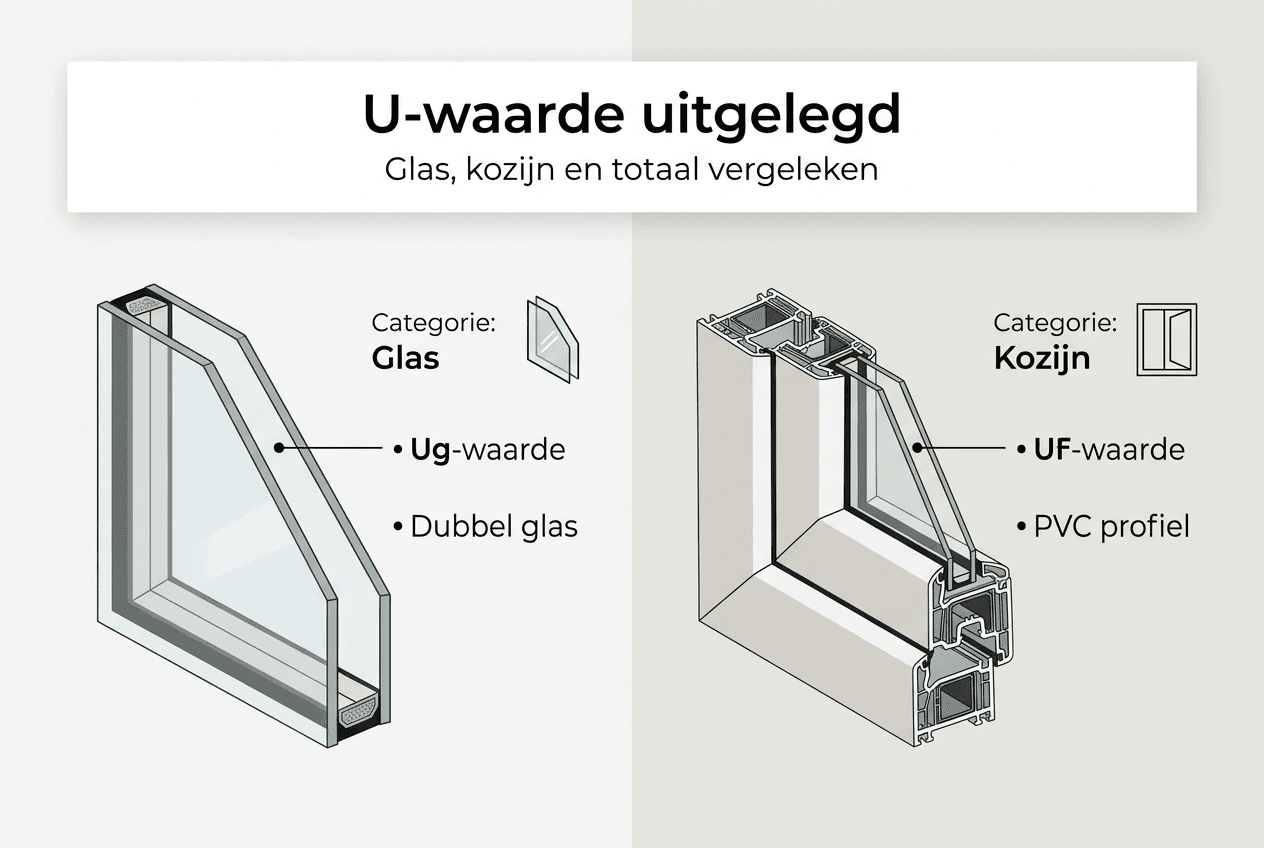 U-waarde uitgelegd
Glas, kozijn en totaal vergeleken

Categorie:
Glas

• Ug-waarde

• Dubbel glas

Categorie:
Kozijn

• UF-waarde

• PVC profiel