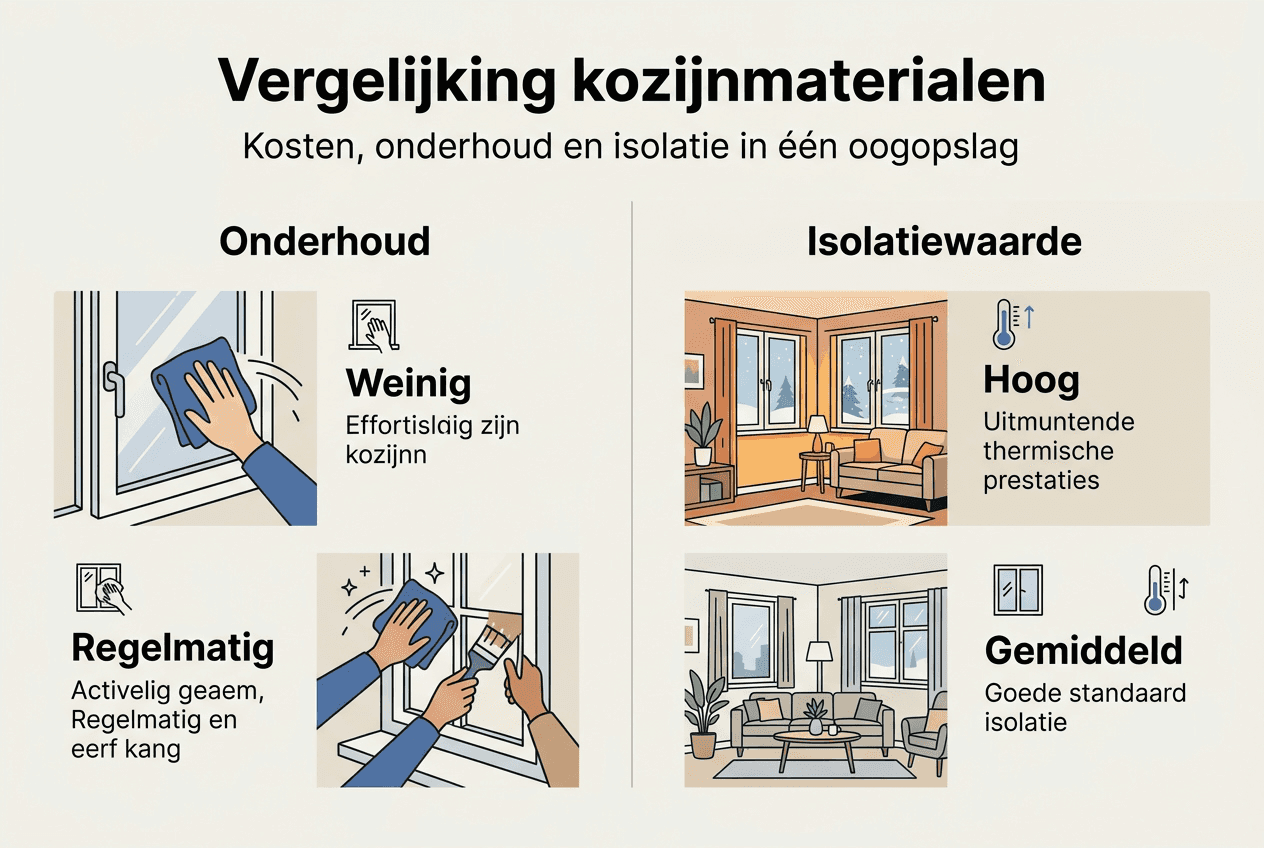 Vergelijking kozijnmaterialen

Kosten, onderhoud en isolatie in één oogopslag

Onderhoud

Weinig

Effortislaig zijn kozijnn

Regelmatig

Activelig geaem, Regelmatig en eerf kang

Isolatiewaarde

Hoog

Uitmuntende thermische prestaties

Gemiddeld

Goede standaard isolatie