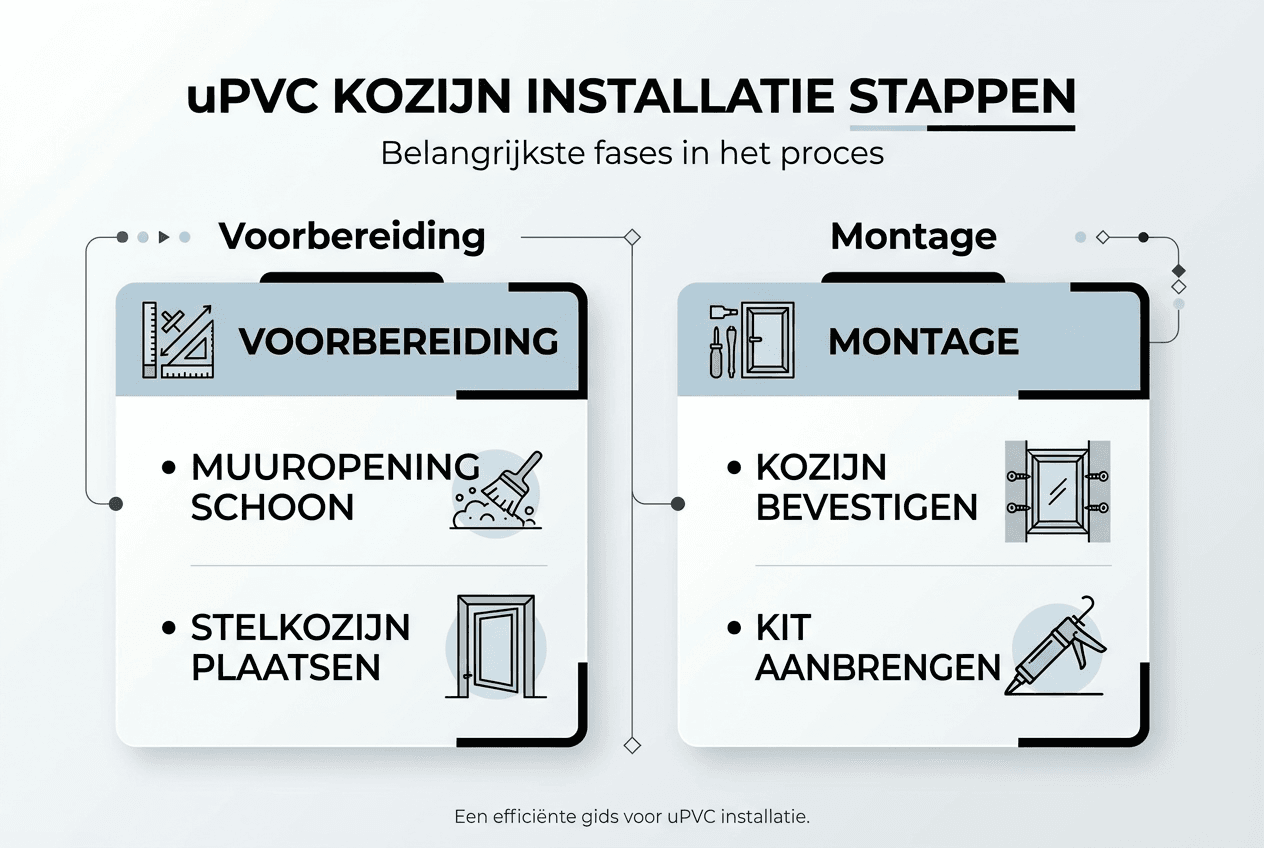 uPVC KOZIJN INSTALLATIE STAPPEN

Belangrijkste fases in het proces

Voorbereiding

VOORBEREIDING

• MUUROPENING SCHOON

• STELKOZIJN PLAATSEN

Montage

MONTAGE

• KOZIJN BEVESTIGEN

• KIT AANBRENGEN

Een efficiënte gids voor uPVC installatie.