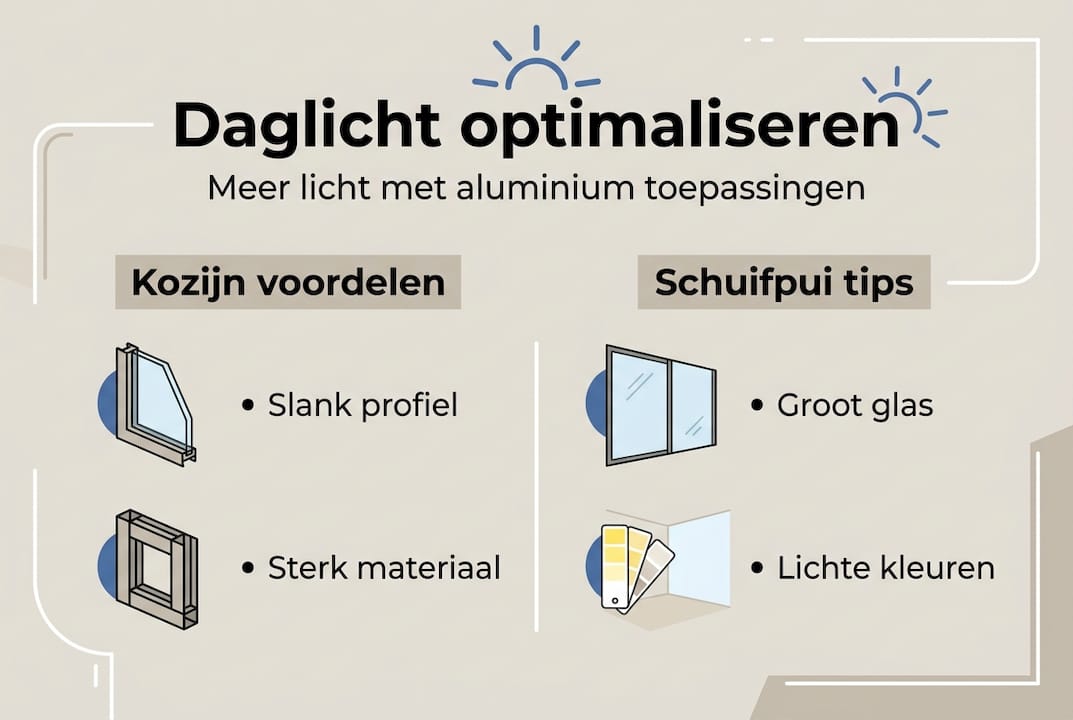 Daglicht optimaliseren

Meer licht met aluminium toepassingen

Kozijn voordelen

• Slank profiel

• Sterk materiaal

Schuifpui tips

• Groot glas

• Lichte kleuren