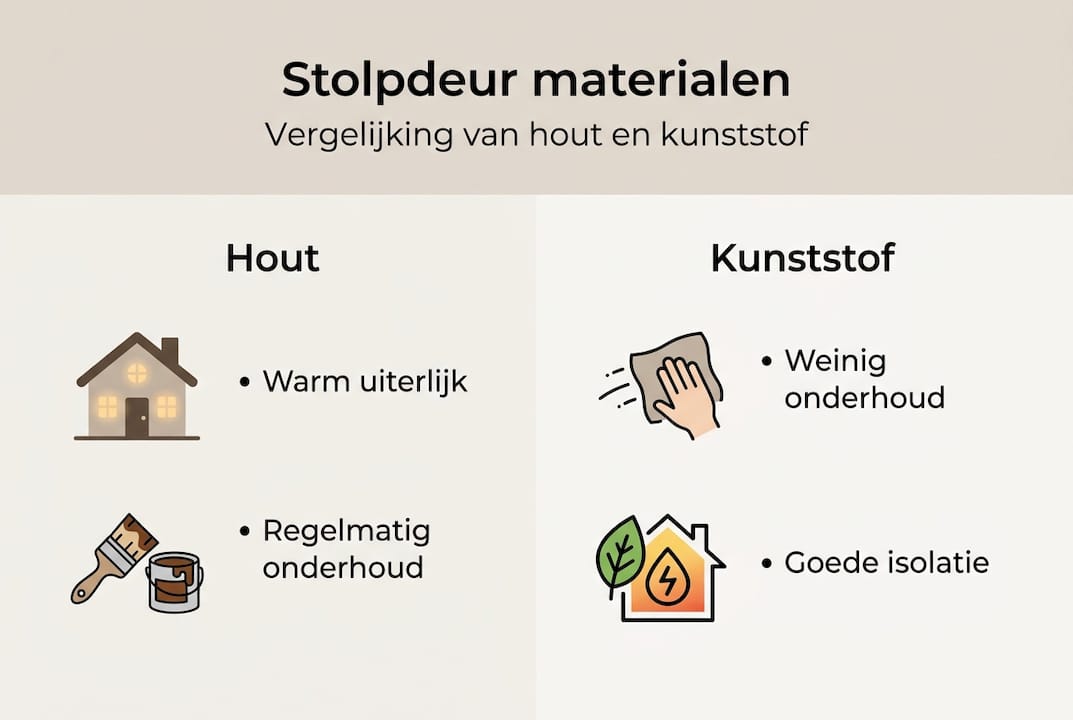 Stolpdeur materialen
Vergelijking van hout en kunststof

Hout

• Warm uiterlijk

• Regelmatig onderhoud

Kunststof

• Weinig onderhoud

• Goede isolatie