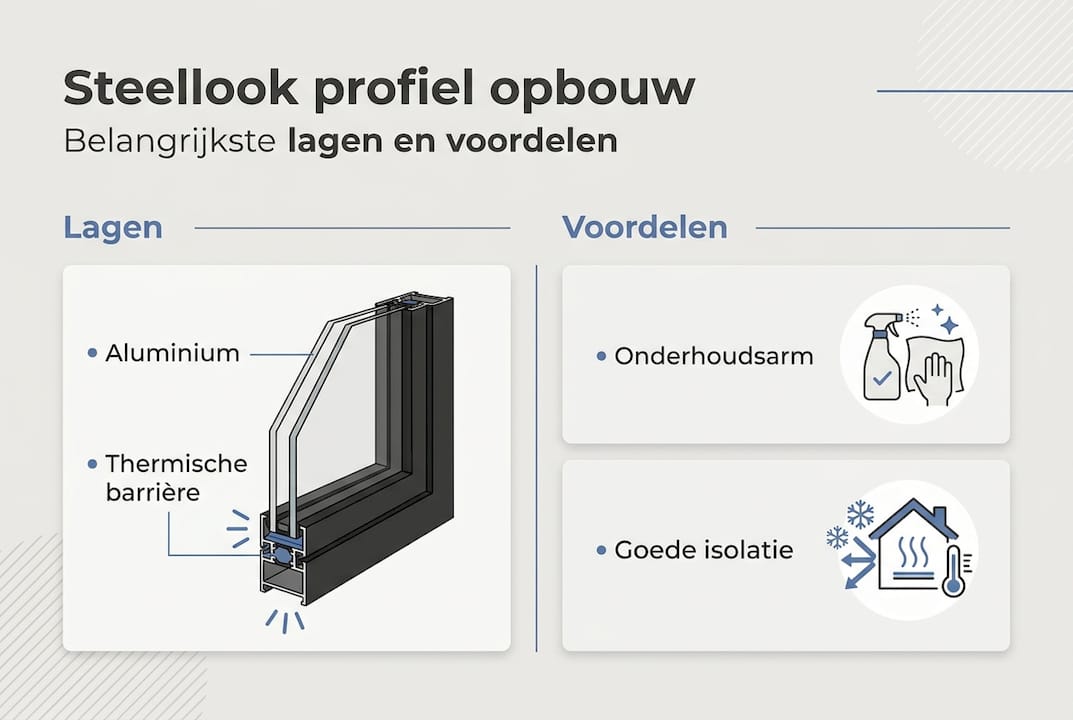 Steellook profiel opbouw
Belangrijkste lagen en voordelen

Lagen

• Aluminium

• Thermische barrière

Voordelen

• Onderhoudsarm

• Goede isolatie