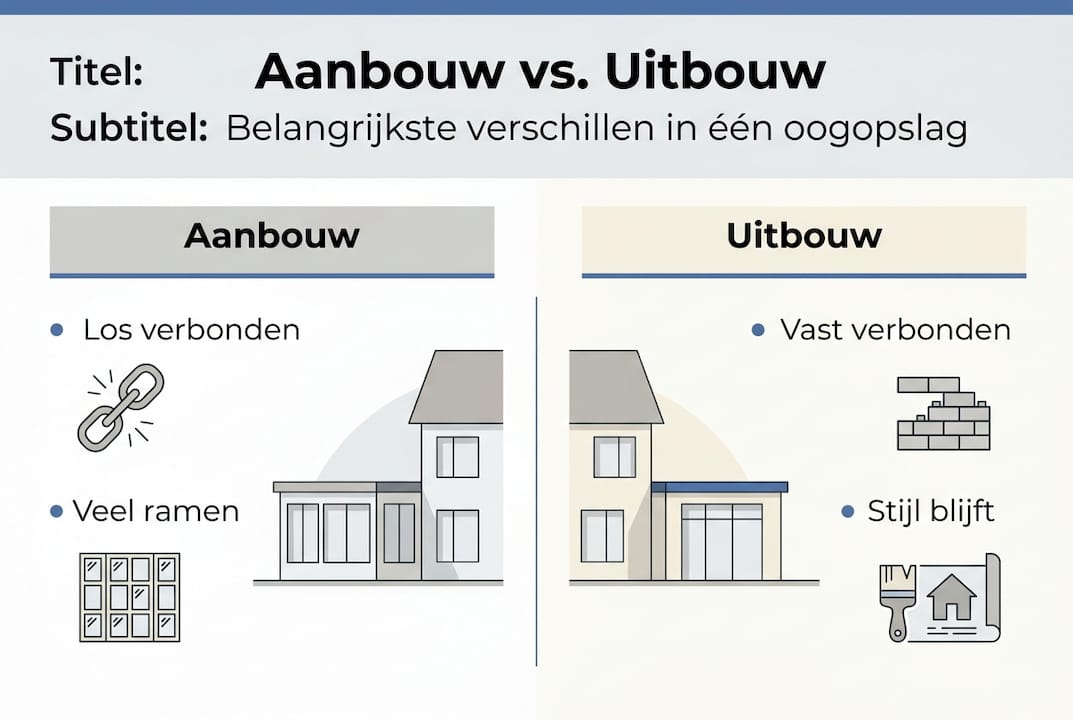 Titel: Aanbouw vs. Uitbouw
Subtitel: Belangrijkste verschillen in één oogopslag

Aanbouw

• Los verbonden

• Veel ramen

Uitbouw

• Vast verbonden

• Stijl blijft