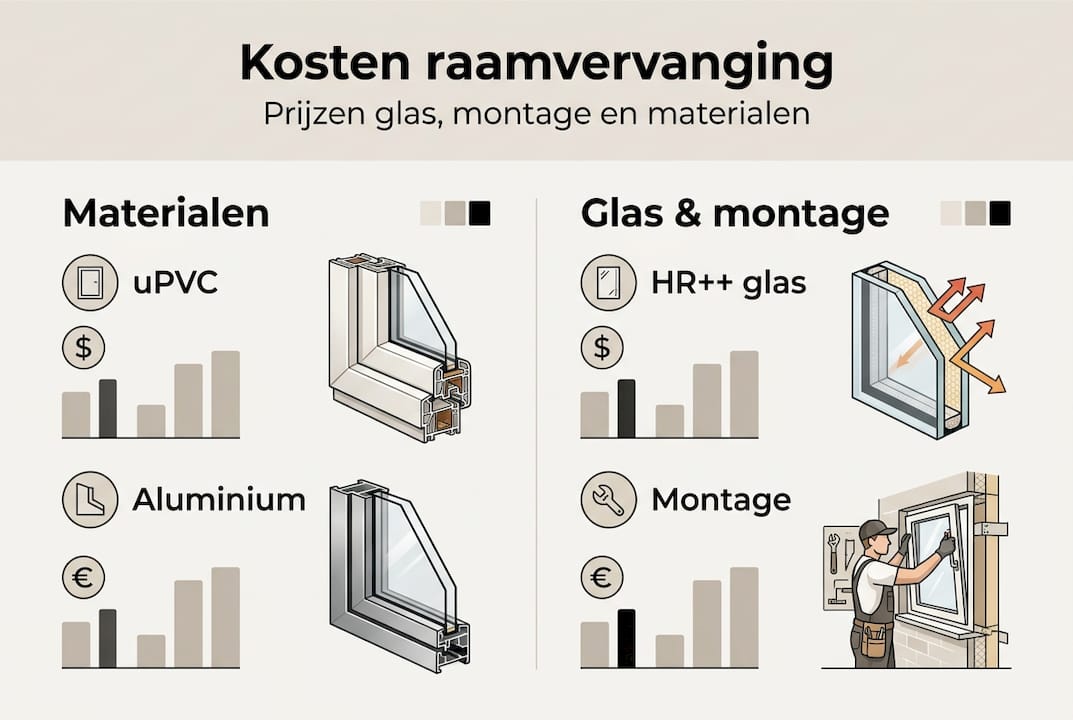 Kosten raamvervanging
Prijzen glas, montage en materialen

Materialen

uPVC

$

Aluminium

€

Glas & montage

HR++ glas

$

Montage

€