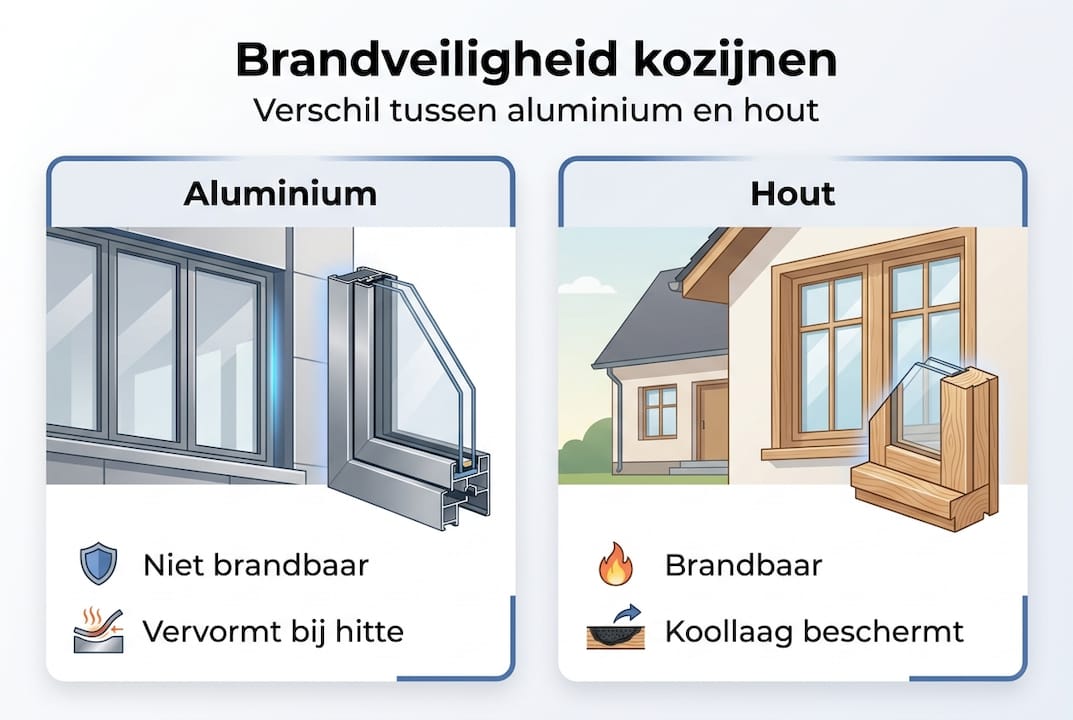 Brandveiligheid kozijnen
Verschil tussen aluminium en hout

Aluminium

Niet brandbaar
Vervormt bij hitte

Hout

Brandbaar
Koollaag beschermt