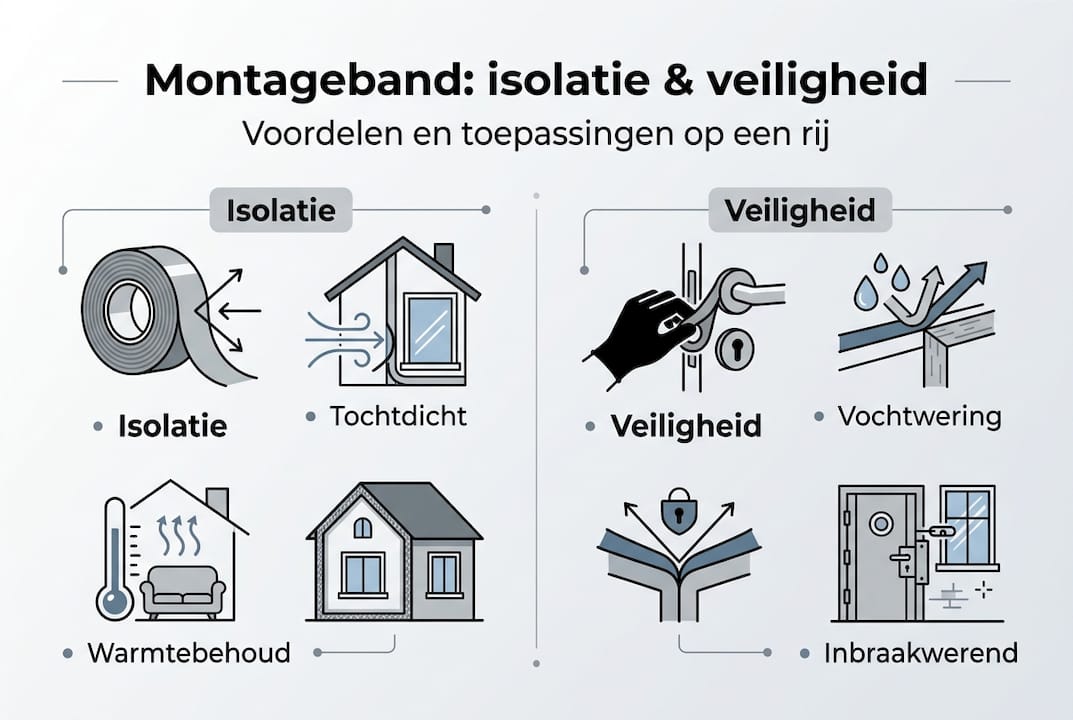 Montageband: isolatie & veiligheid

Voordelen en toepassingen op een rij

Isolatie

• Isolatie

• Tochtdicht

• Warmtebehoud

Veiligheid

• Veiligheid

• Vochtwering

• Inbraakwerend