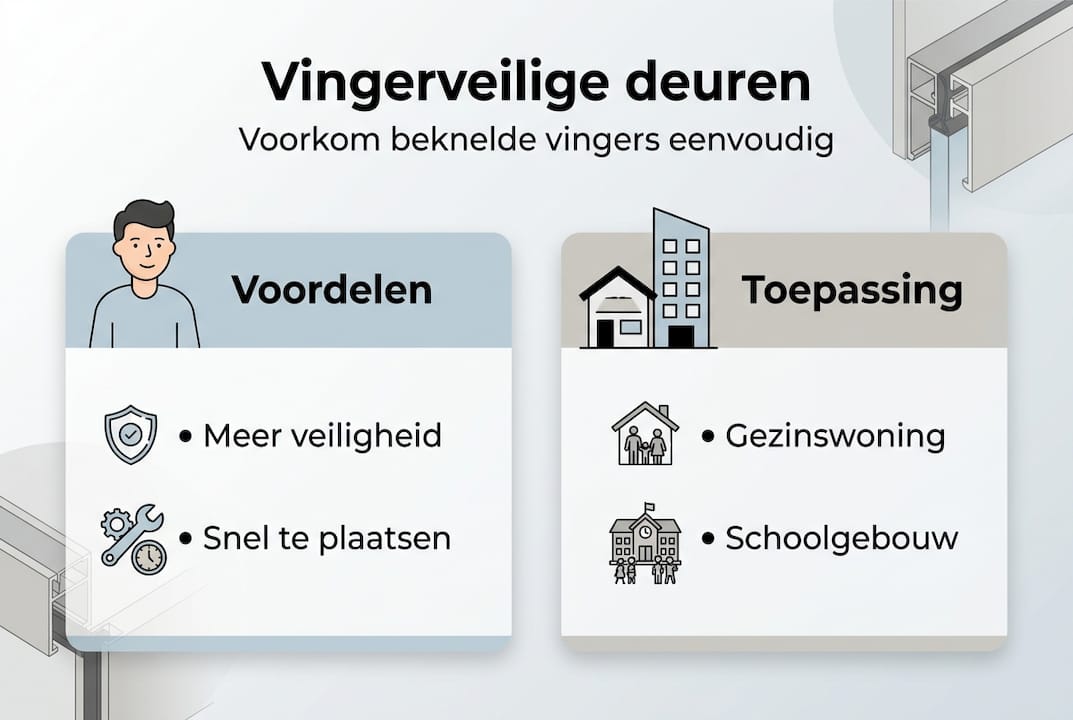 Vingerveilige deuren
Voorkom beknelde vingers eenvoudig

Voordelen

• Meer veiligheid

• Snel te plaatsen

Toepassing

• Gezinswoning

• Schoolgebouw