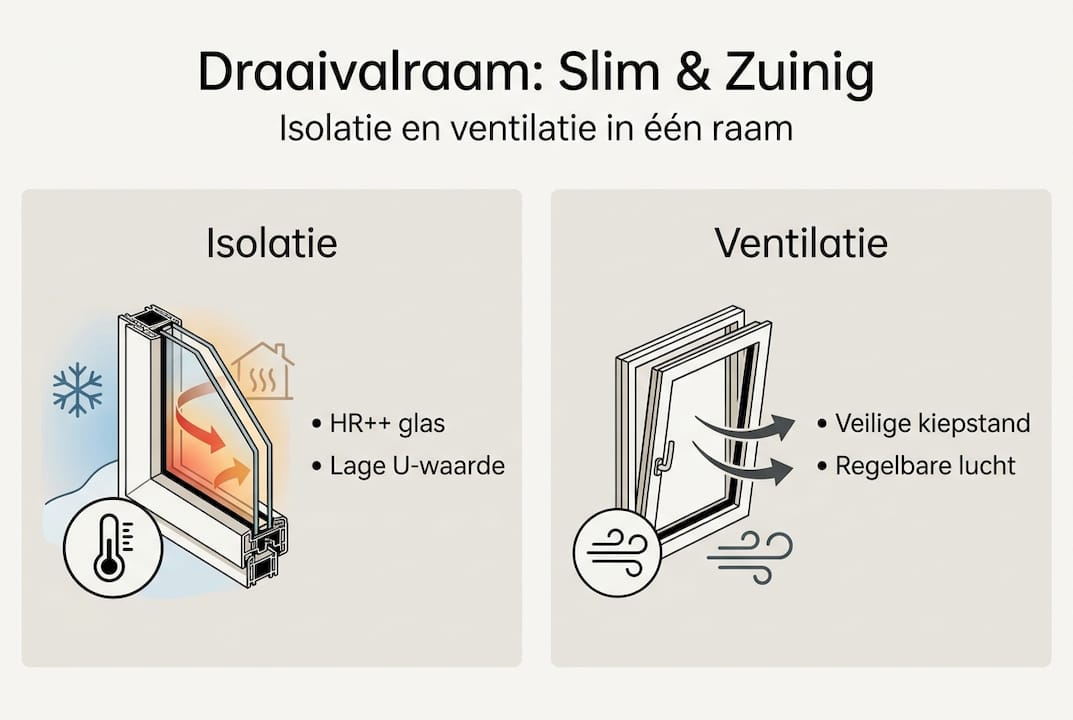 Draaivalraam: Slim & Zuinig

Isolatie en ventilatie in één raam

Isolatie

• HR++ glas
• Lage U-waarde

Ventilatie

• Veilige kiepstand
• Regelbare lucht