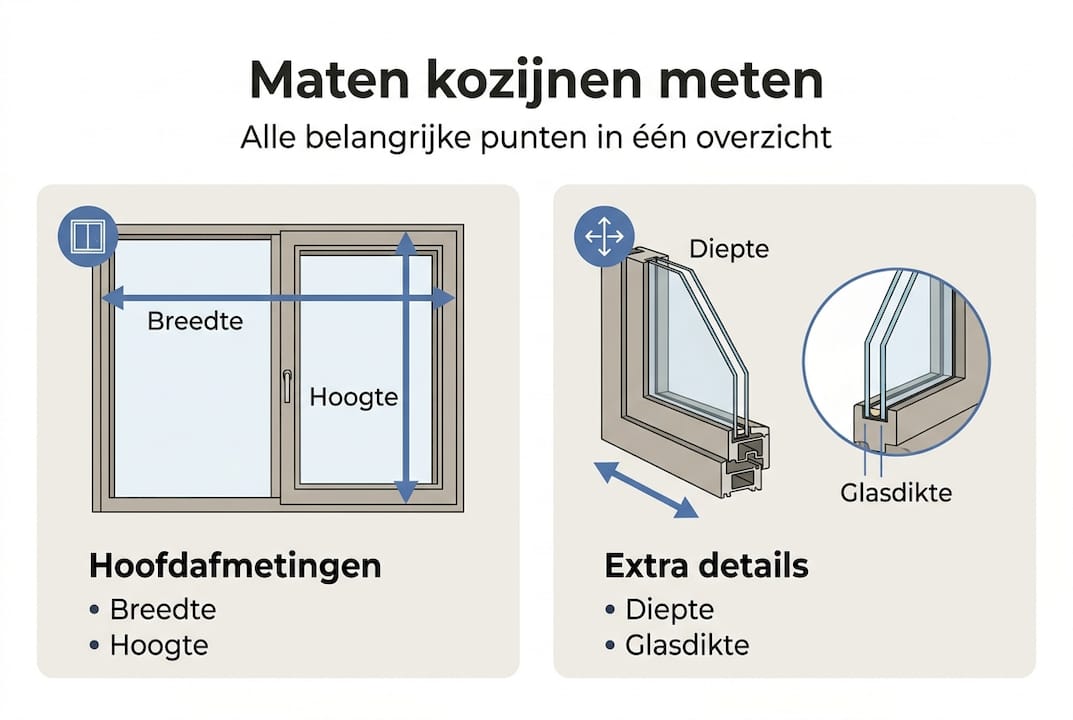 Maten kozijnen meten

Alle belangrijke punten in één overzicht

Breedte

Hoogte

Hoofdafmetingen
• Breedte
• Hoogte

Diepte

Glasdikte

Extra details
• Diepte
• Glasdikte