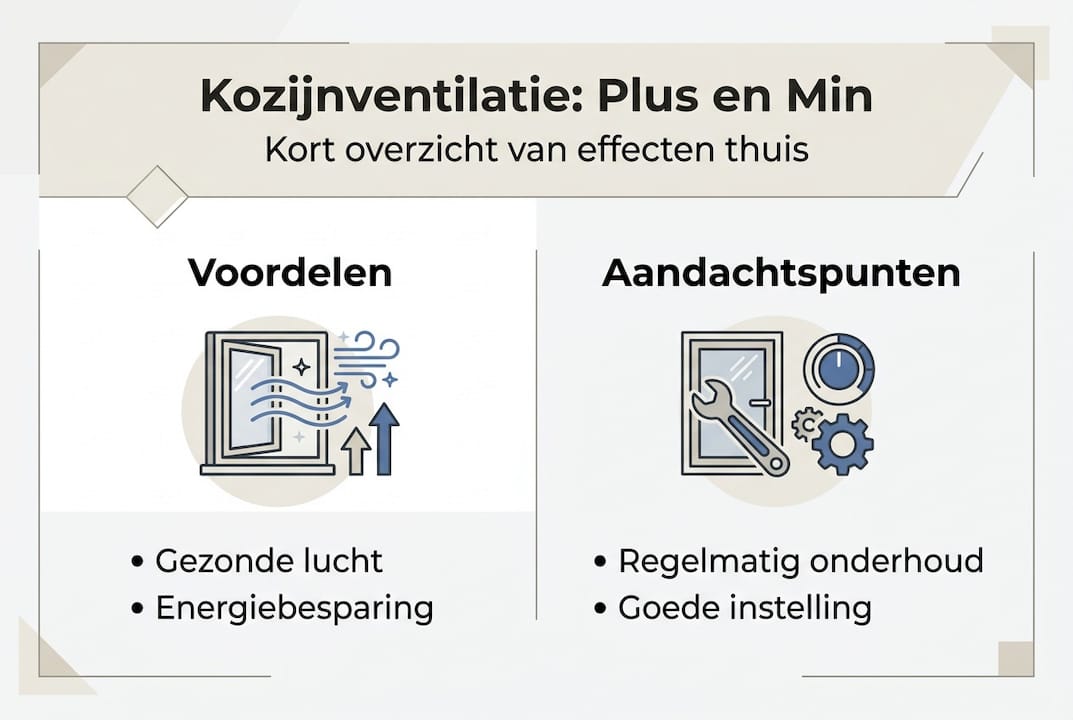 Kozijnventilatie: Plus en Min
Kort overzicht van effecten thuis

Voordelen

• Gezonde lucht
• Energiebesparing

Aandachtspunten

• Regelmatig onderhoud
• Goede instelling