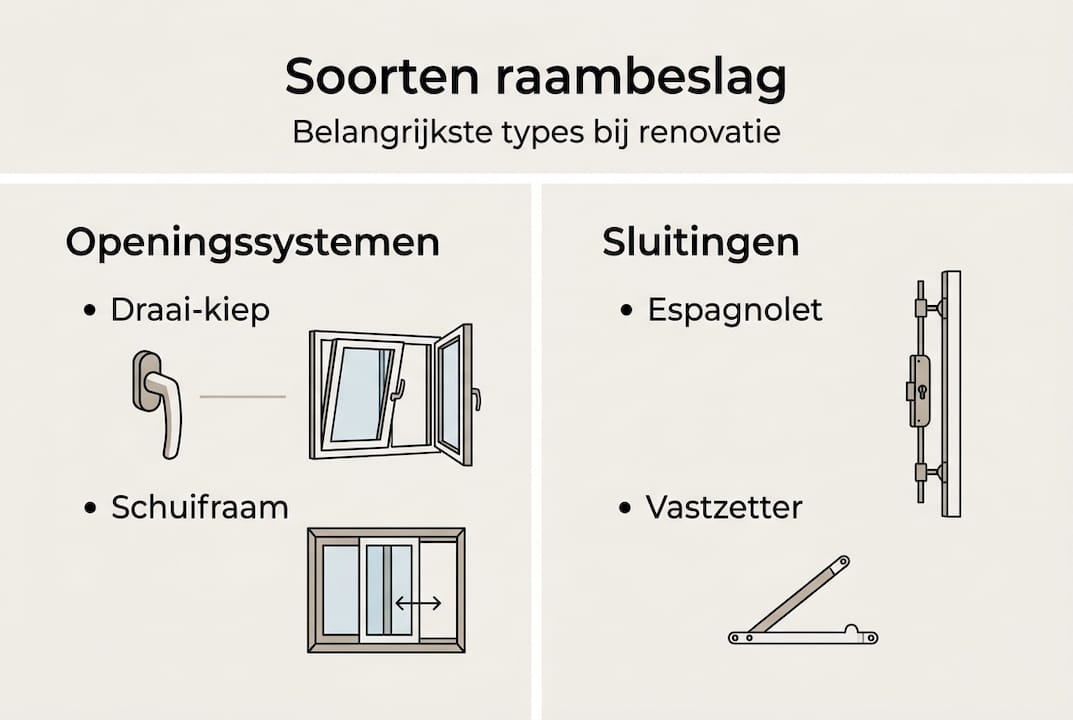 Soorten raambeslag
Belangrijkste types bij renovatie

Openingssystemen
• Draai-kiep
• Schuifraam

Sluitingen
• Espagnolet
• Vastzetter