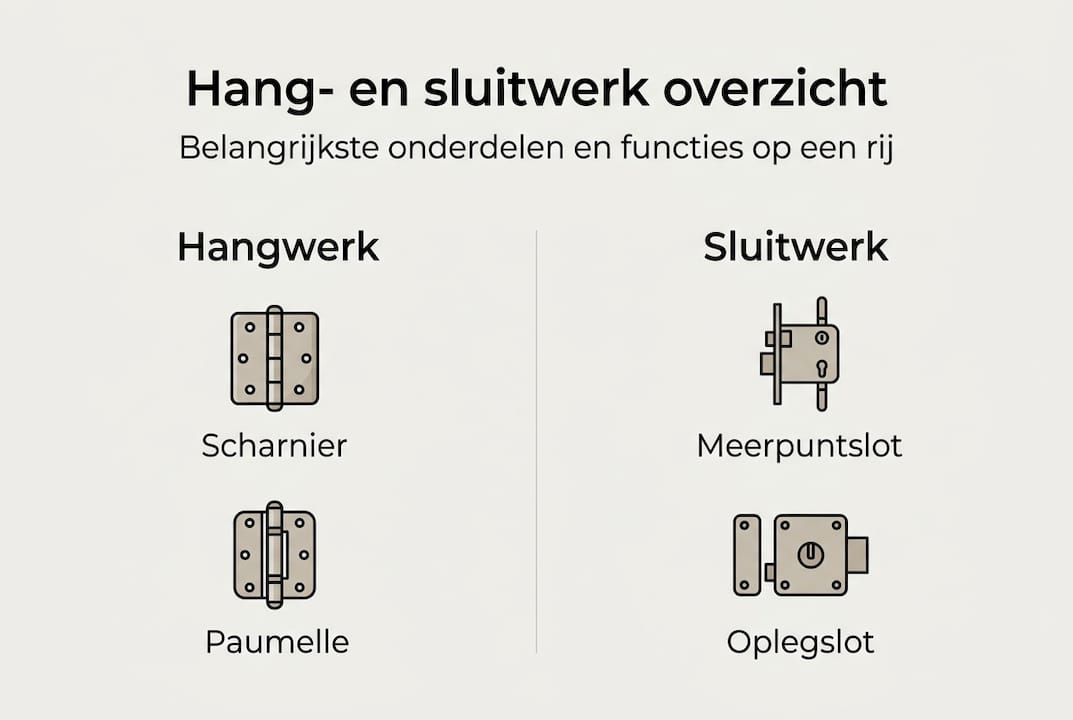 Hang- en sluitwerk overzicht
Belangrijkste onderdelen en functies op een rij

Hangwerk

Scharnier

Paumelle

Sluitwerk

Meerpuntslot

Oplegslot