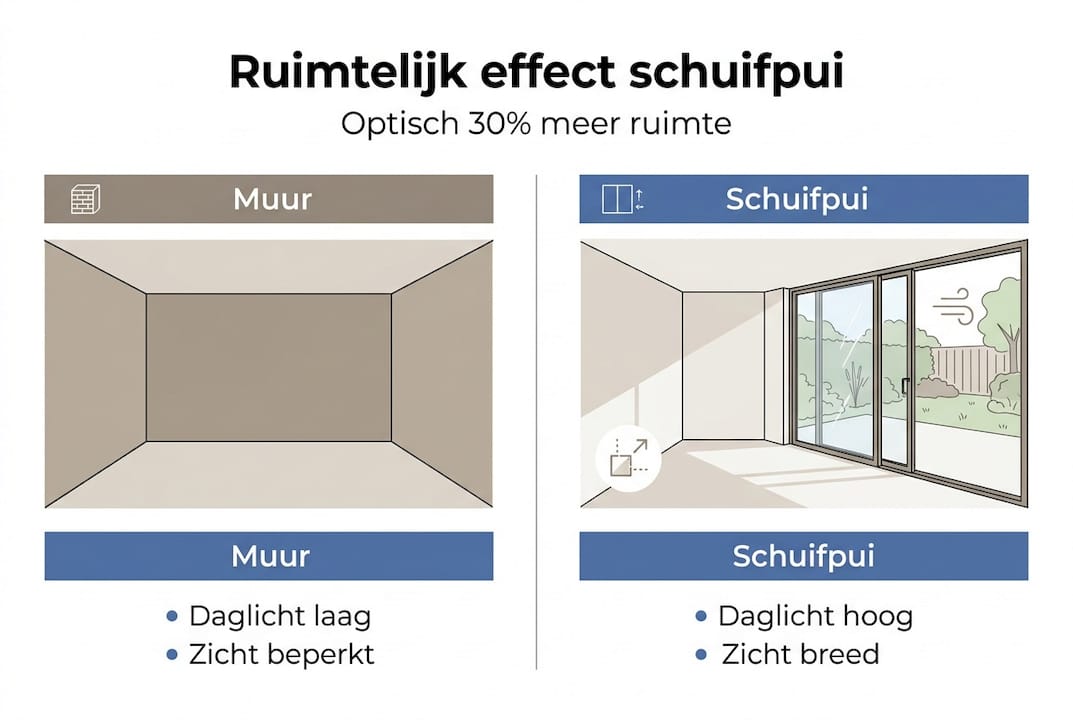 Ruimtelijk effect schuifpui

Optisch 30% meer ruimte

Muur

Muur

• Daglicht laag
• Zicht beperkt

Schuifpui

Schuifpui

• Daglicht hoog
• Zicht breed